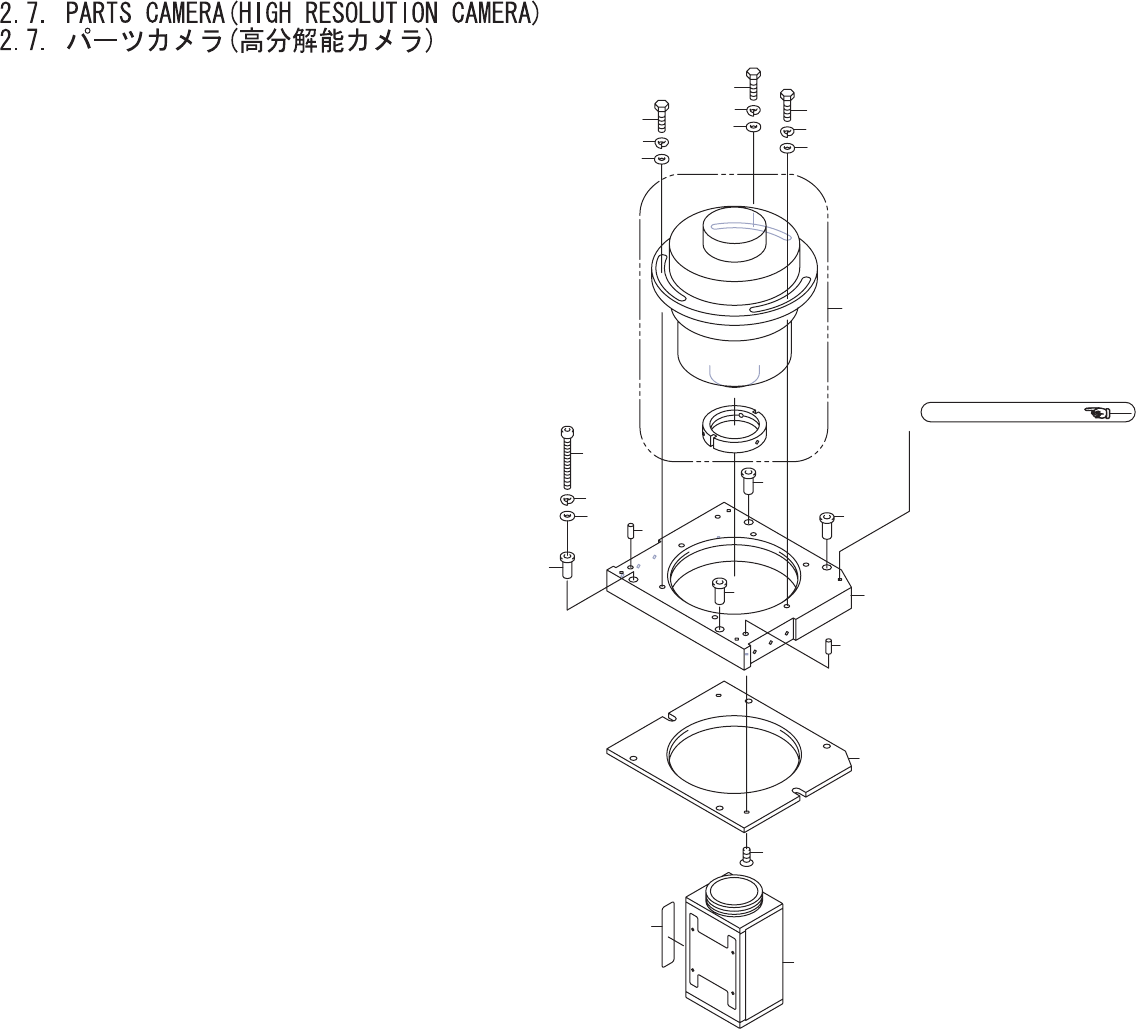 2.7. PARTS CAMERA(HIGH RESOLUTION CAMERA)
2.7. パーツカメラ(高分解能カメラ)