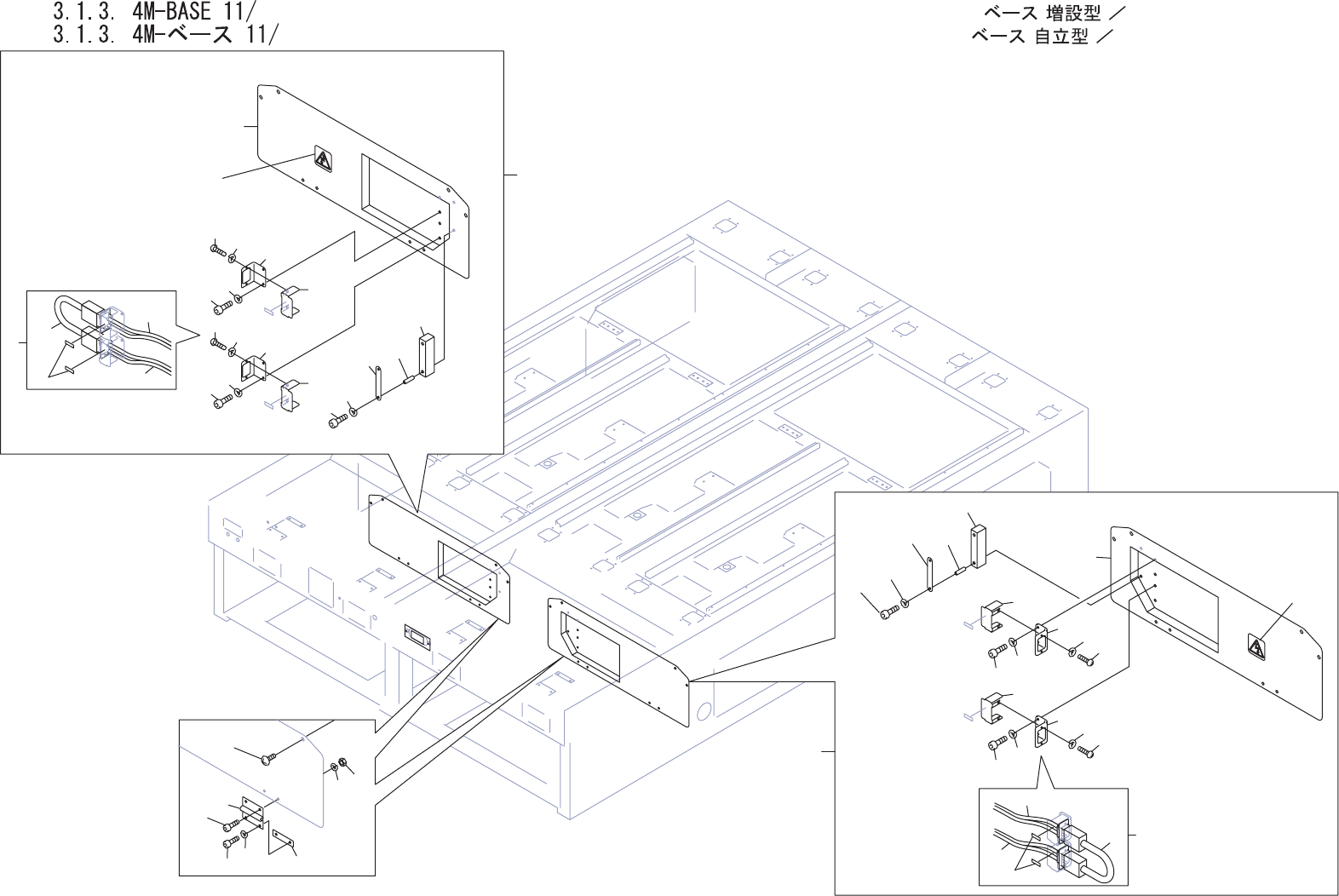 3.1.3. 4M-BASE 11/
3.1.3. 4M-ベース 11/

ベース 増設型 ／
ベース 自立型 ／