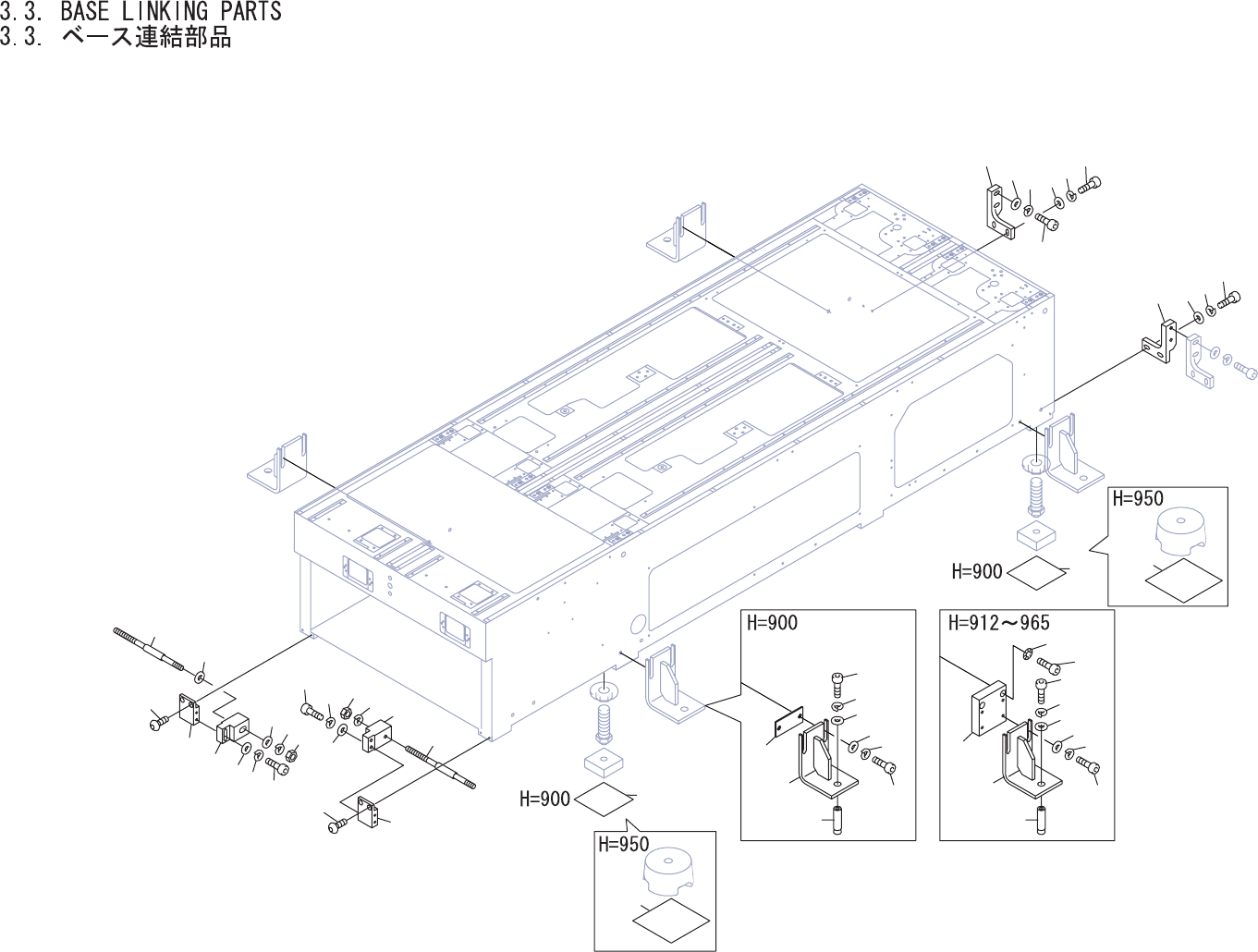 3.3. BASE LINKING PARTS
3.3. ベース連結部品

H=950

H=900

H=900

H=912～965

H=900

H=950