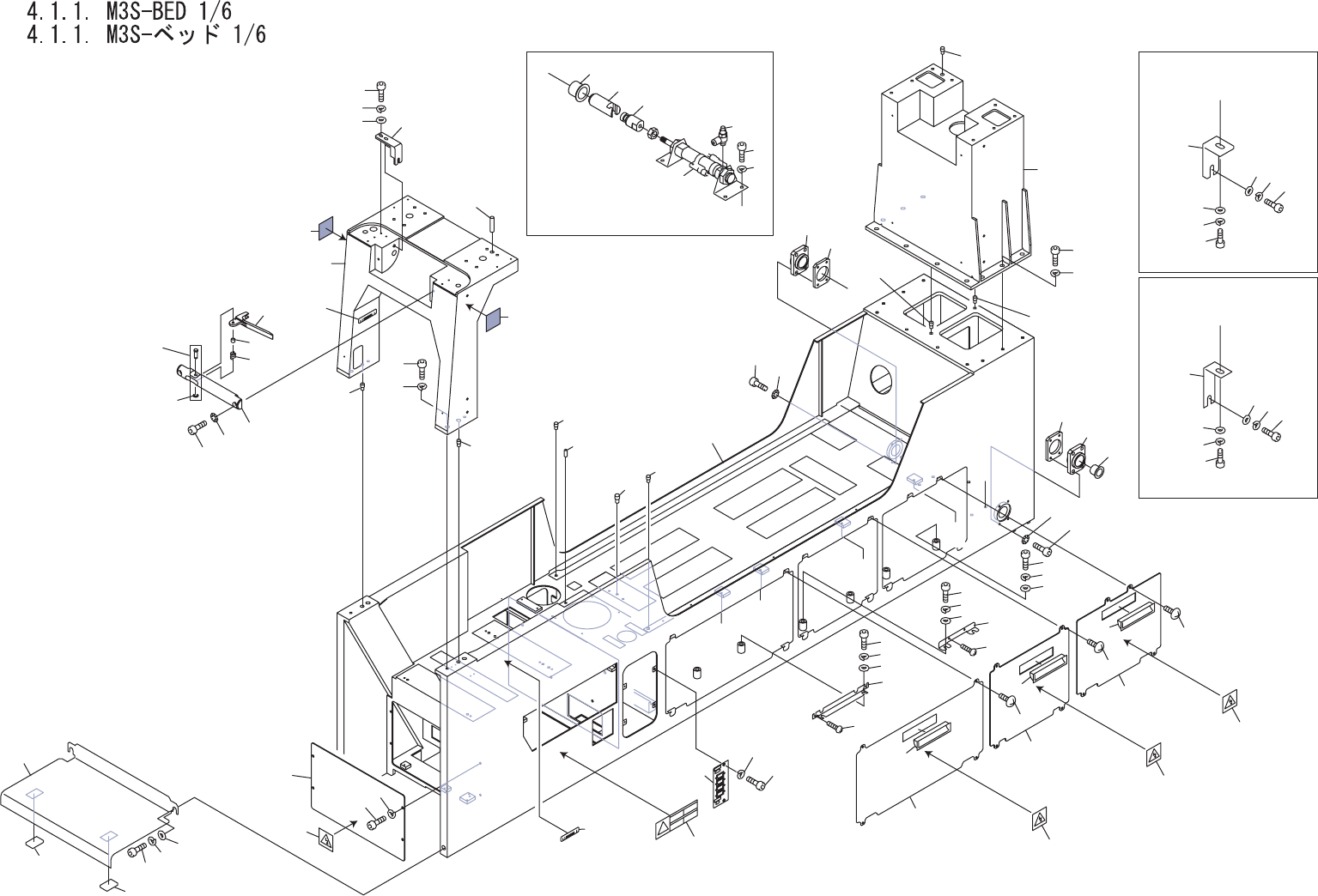 4.1.1. M3S-BED 1/6
4.1.1. M3S-ベッド 1/6