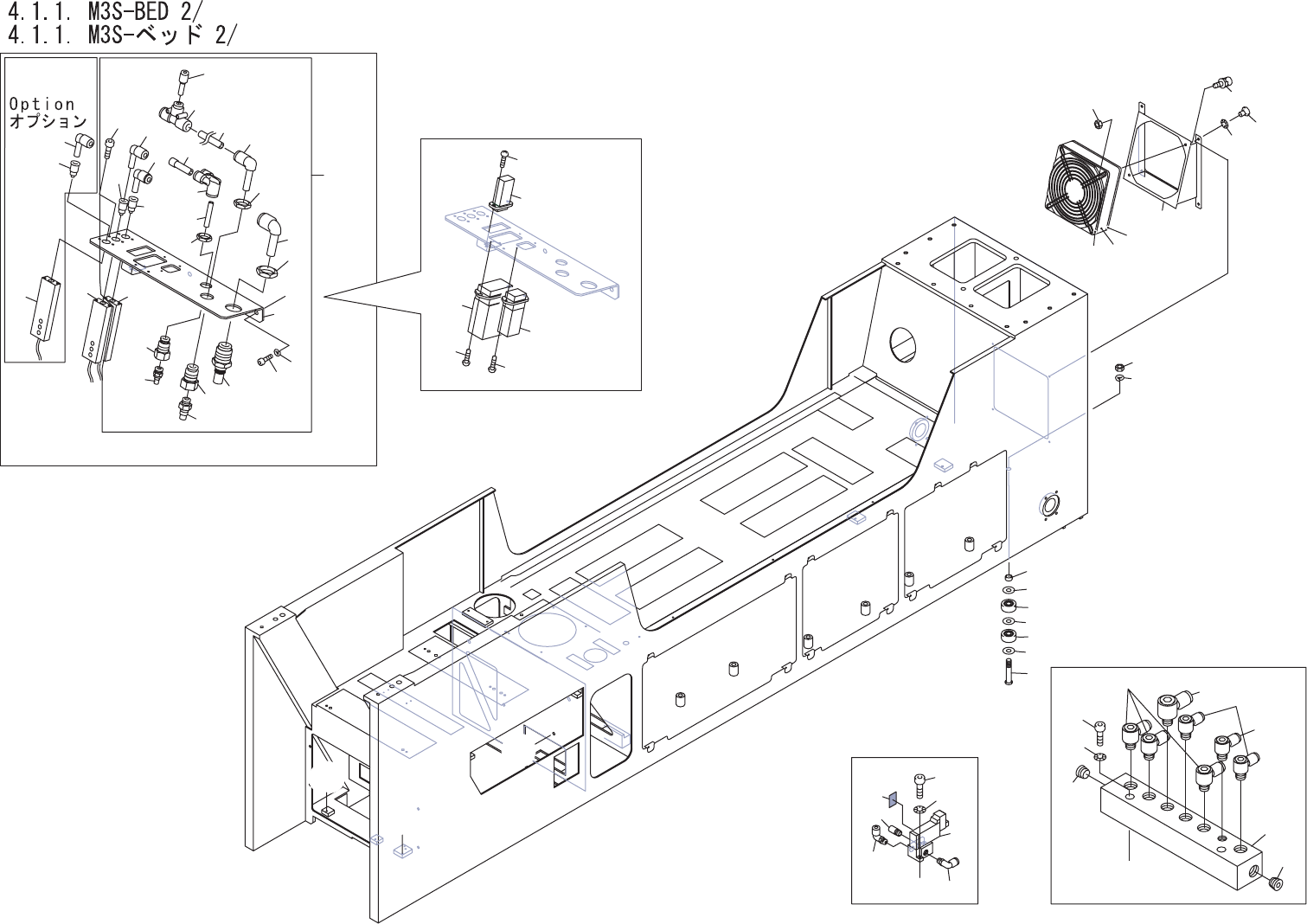 4.1.1. M3S-BED 2/
4.1.1. M3S-ベッド 2/

Option
オプション