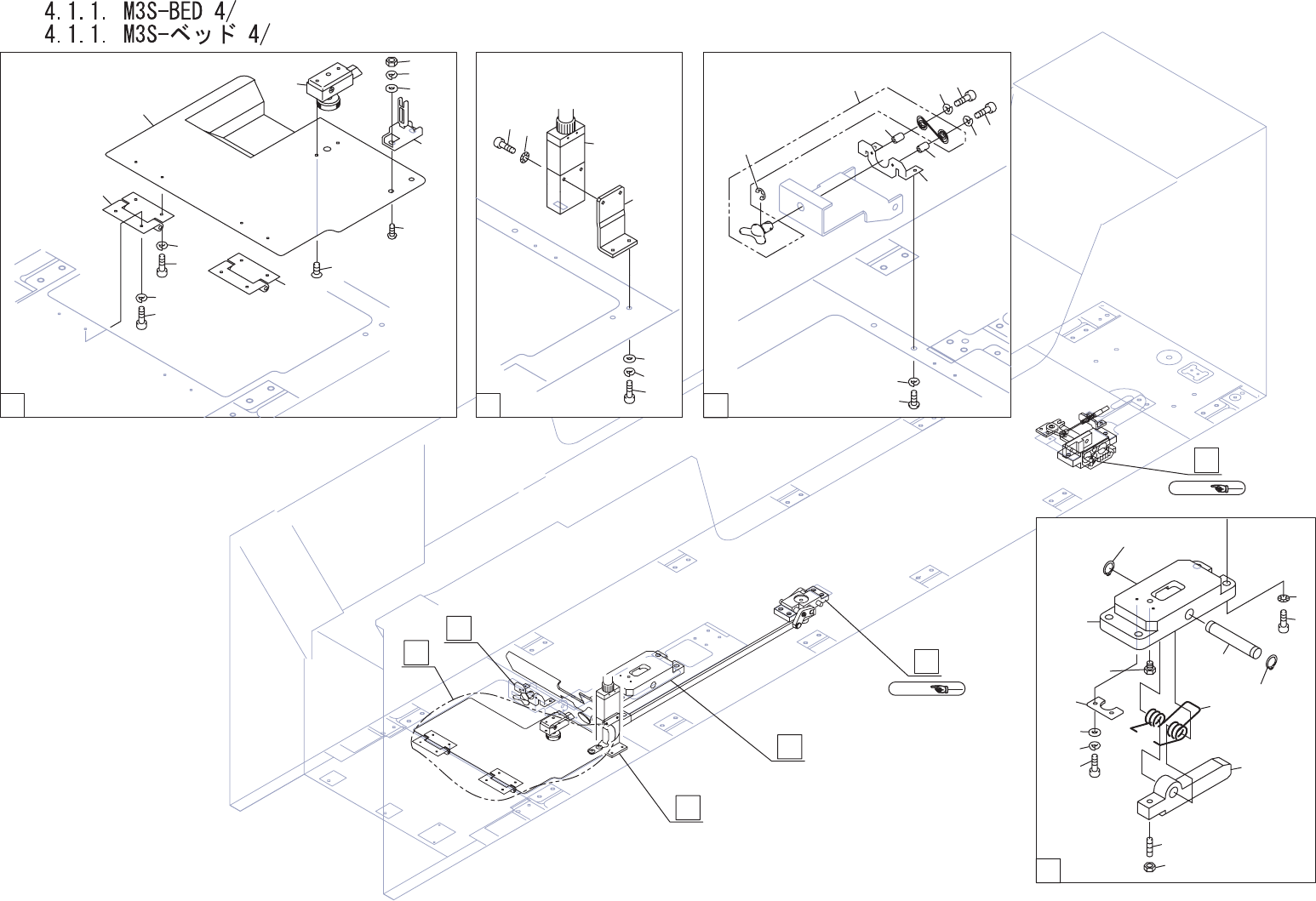 4.1.1. M3S-BED 4/
4.1.1. M3S-ベッド 4/