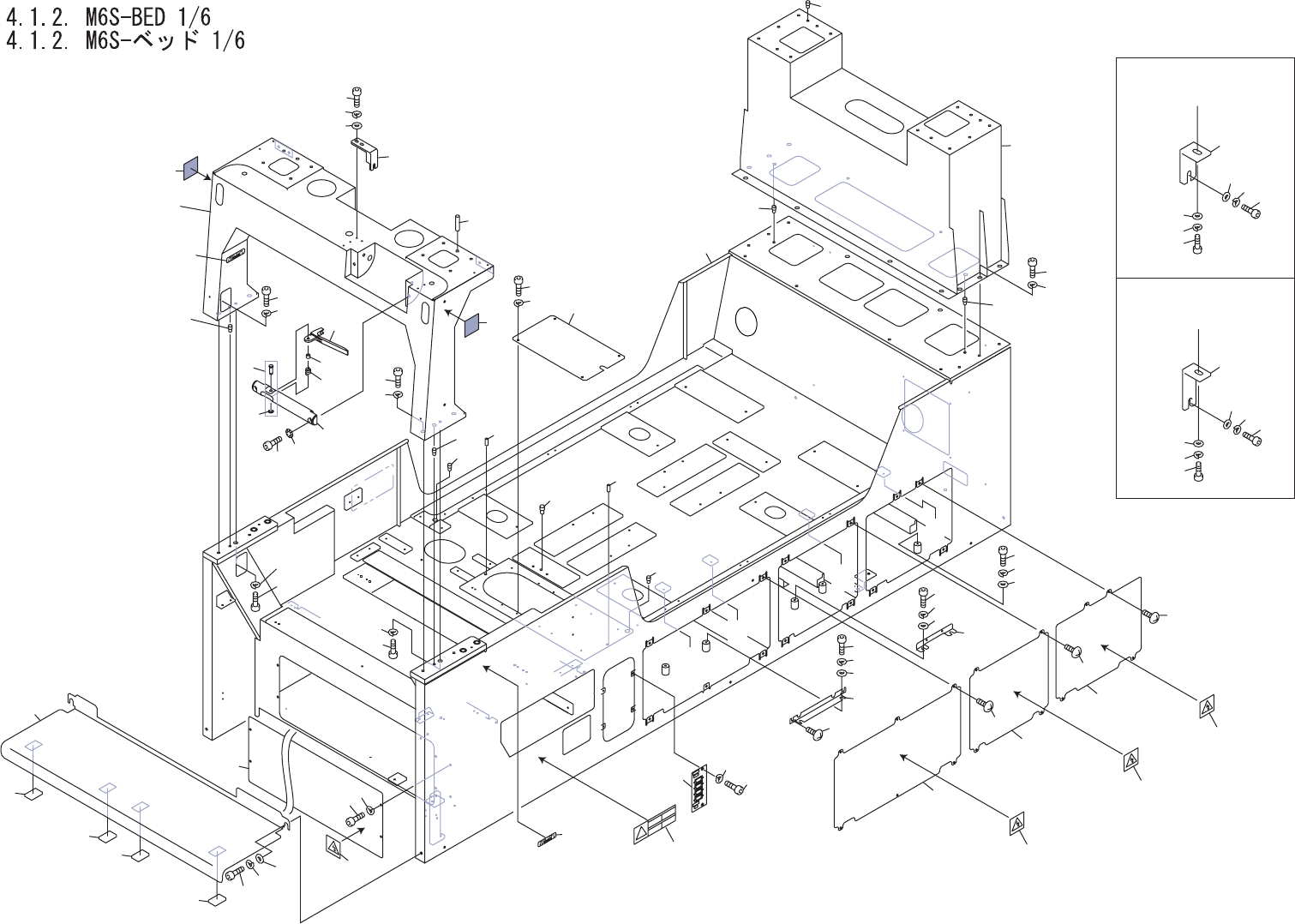 4.1.2. M6S-BED 1/6
4.1.2. M6S-ベッド 1/6