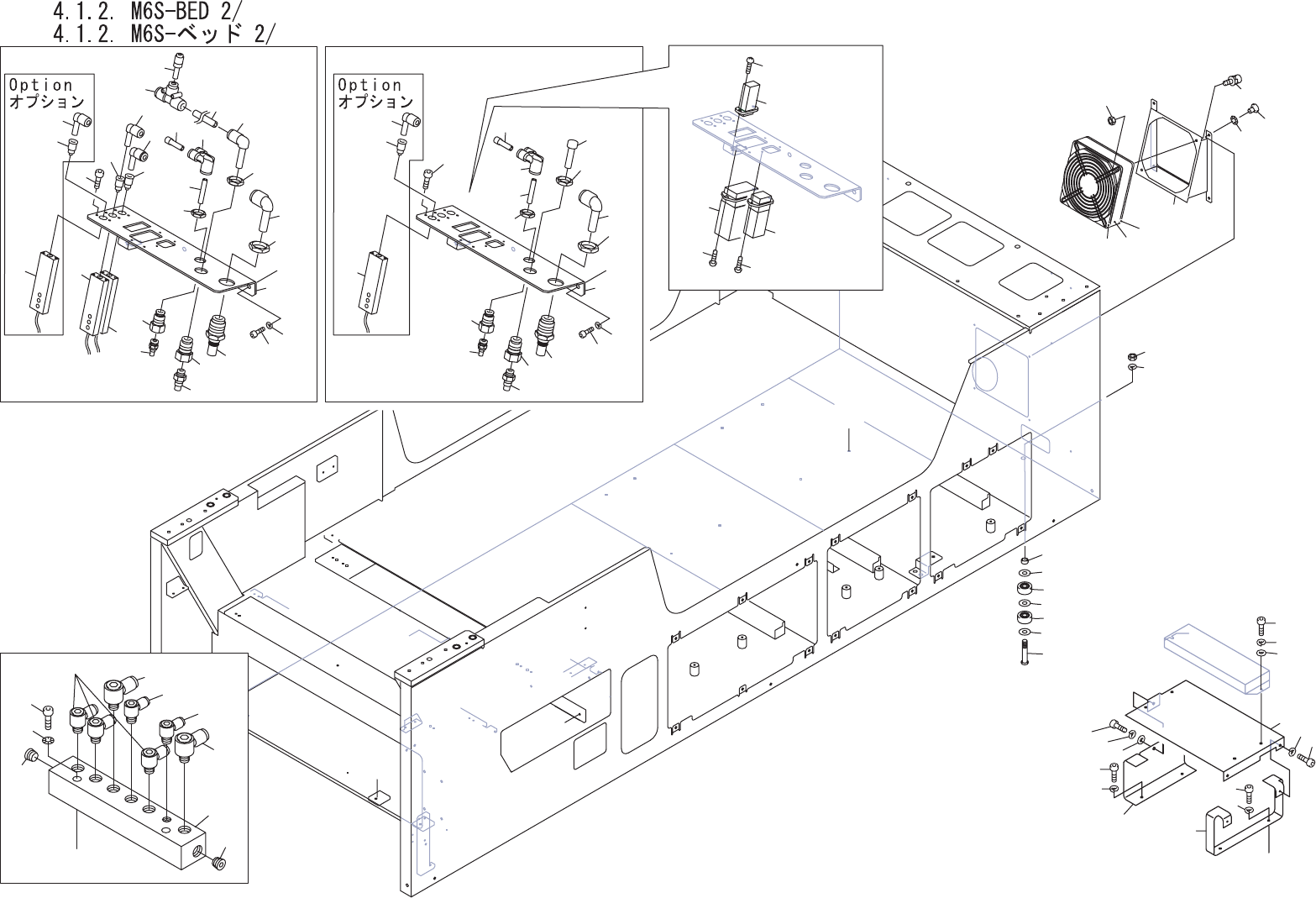 4.1.2. M6S-BED 2/
4.1.2. M6S-ベッド 2/

Option
オプション

Option
オプション