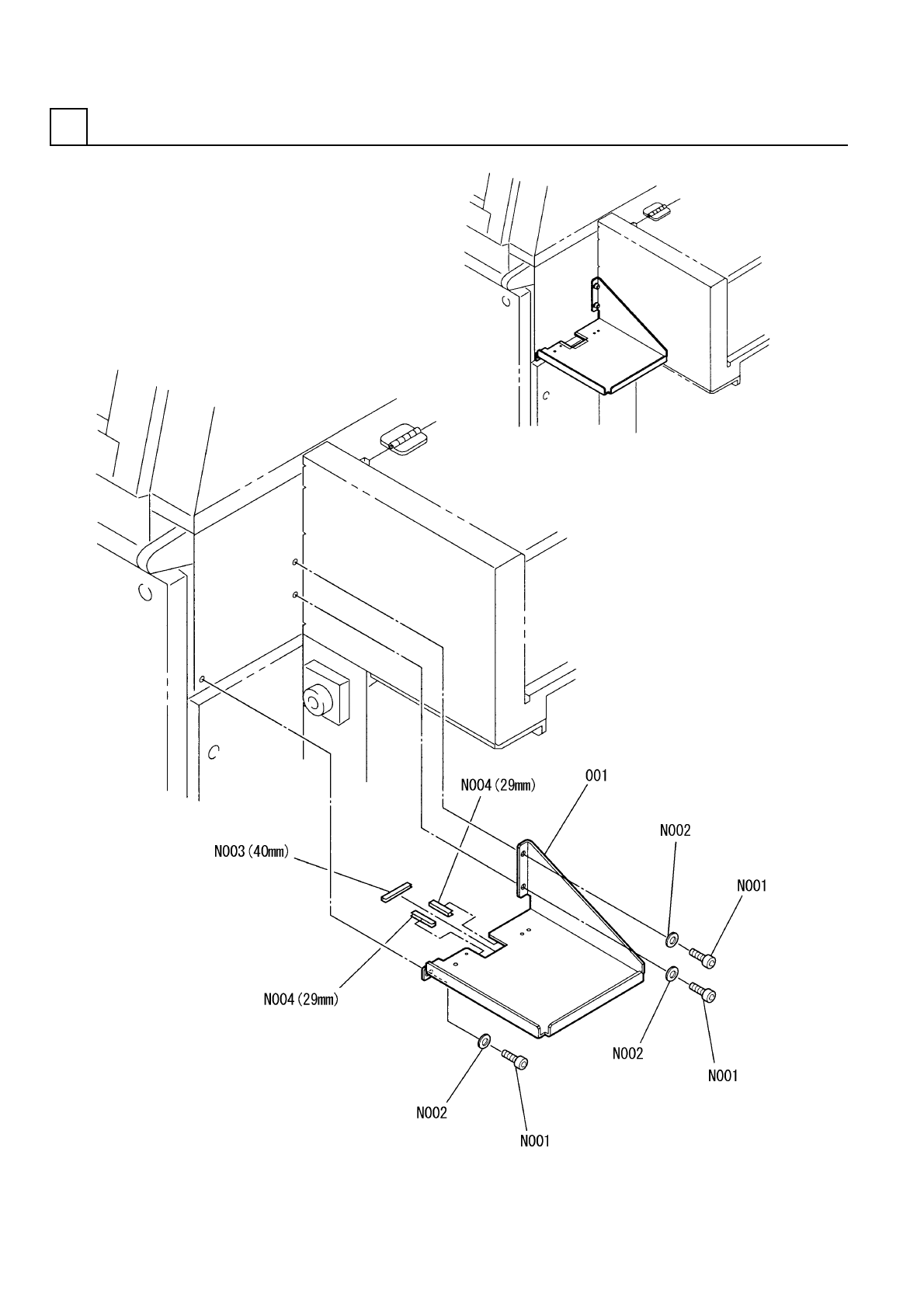 N004(29mm)

001

N002

N001

N003(40mm)

N004(29mm)

N002

N001

N002

N001