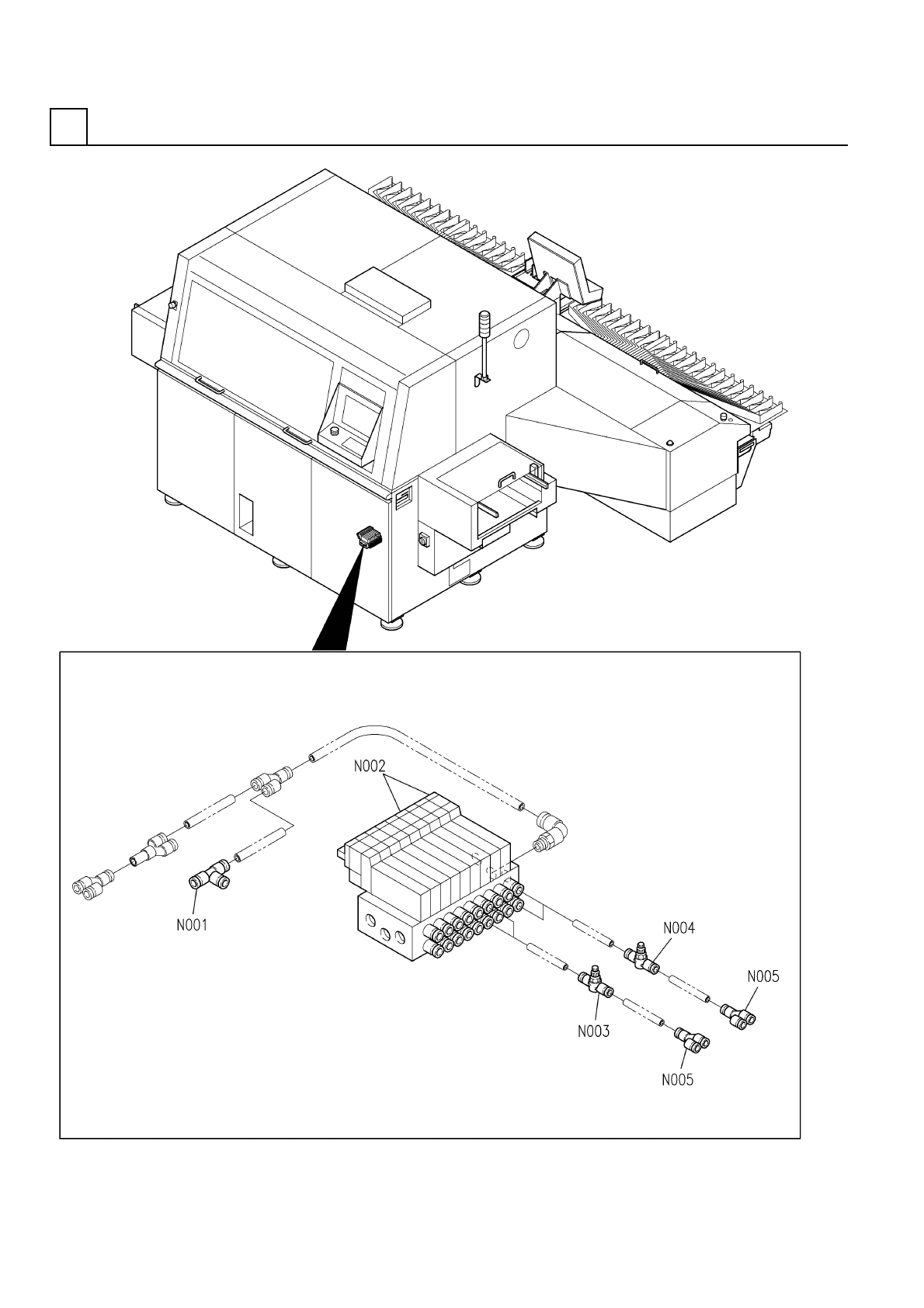 N002

N001

N004

N005

N003

N005