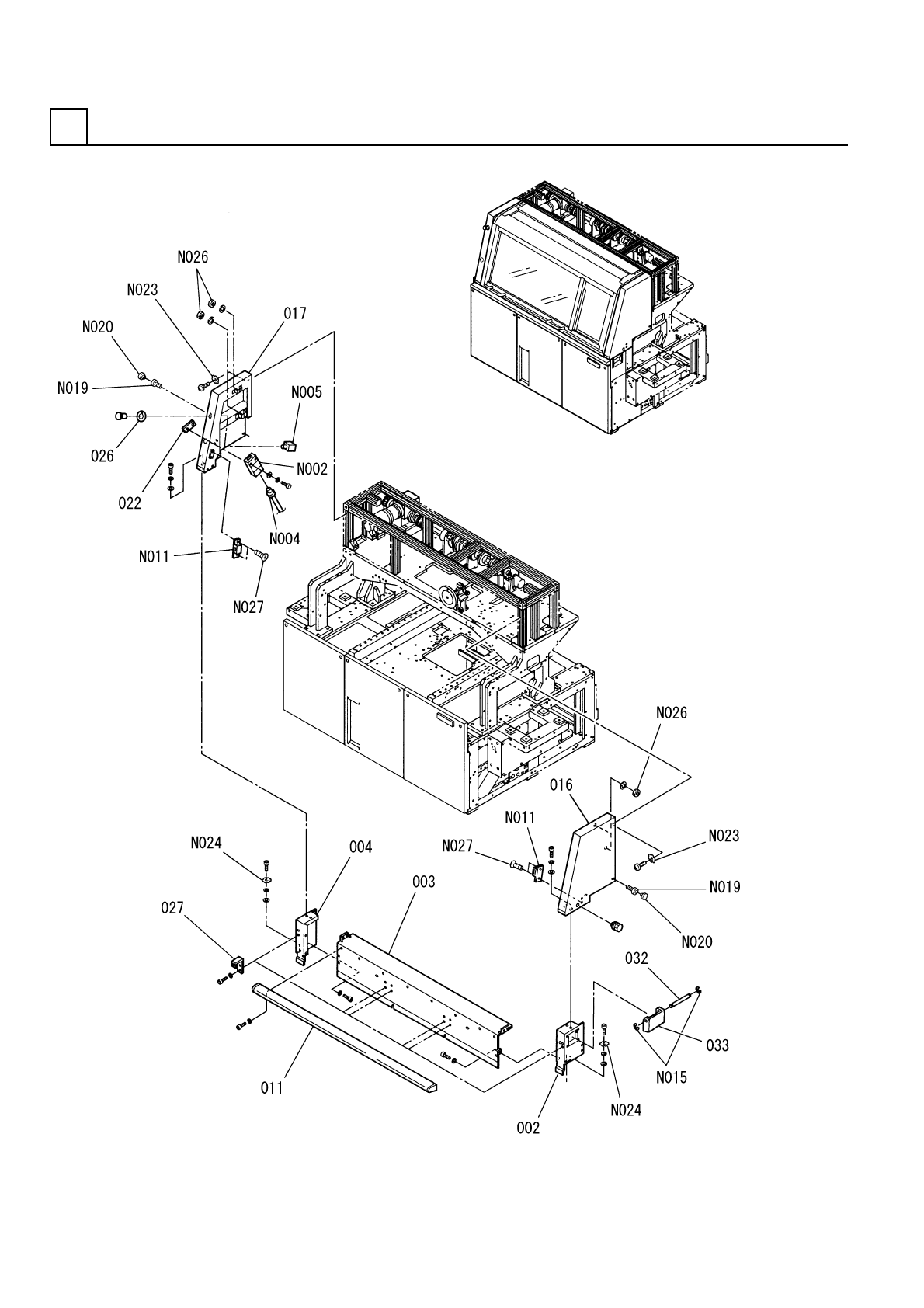 N026
N023
017
N020
N019
N005
026
022
N002
N004
N011
N027
N026
016
N011
N027
N023
N019
N020
N024
004
003
027
032
033
N015
011
N024
002