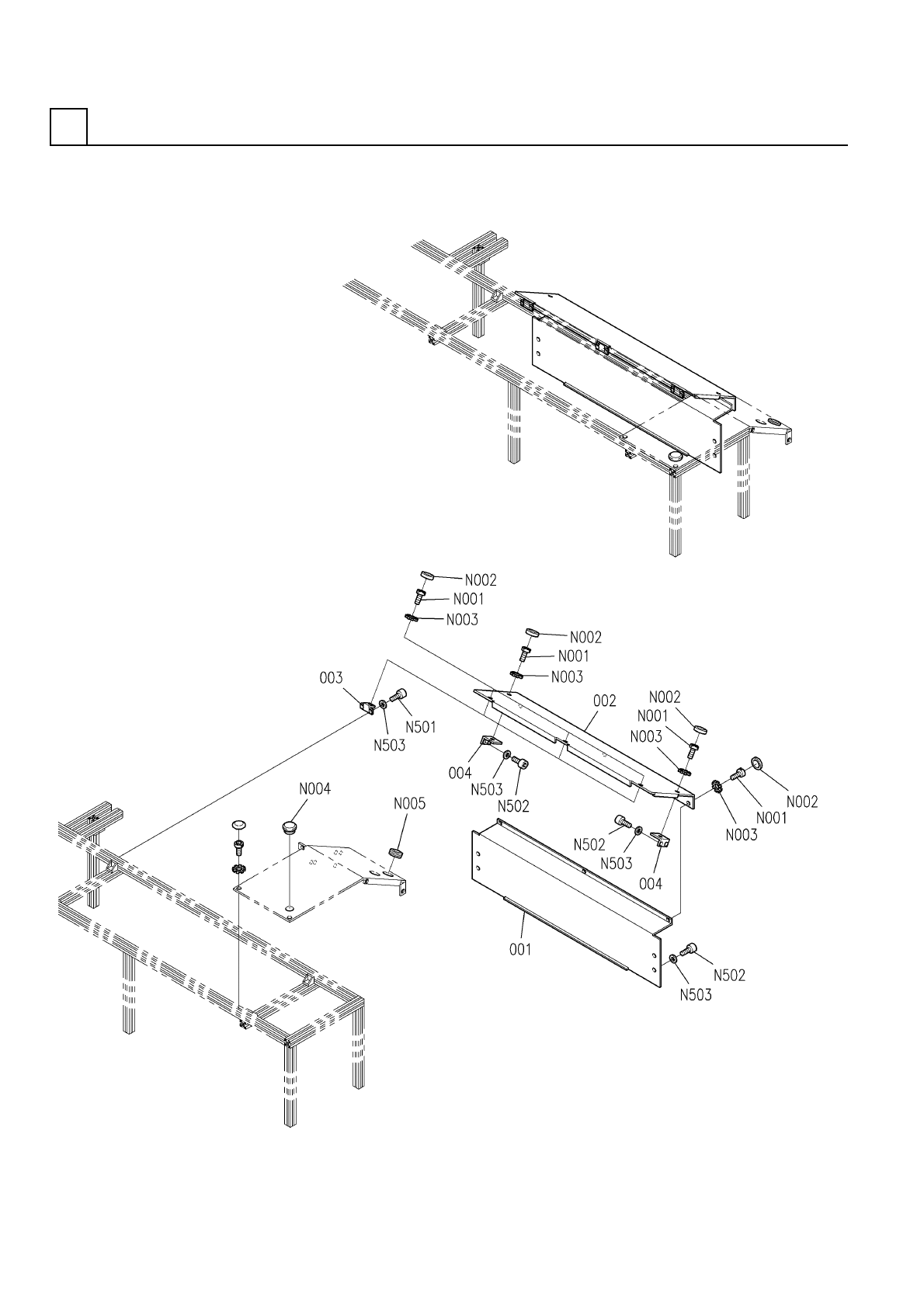 N002
N001
N003
N002
N001
N003
003
N501
N503
002
N002
N001
N003
004
N503
N502
N002
N001
N003
N004
N005
N502
N503
004
001
N502
N503