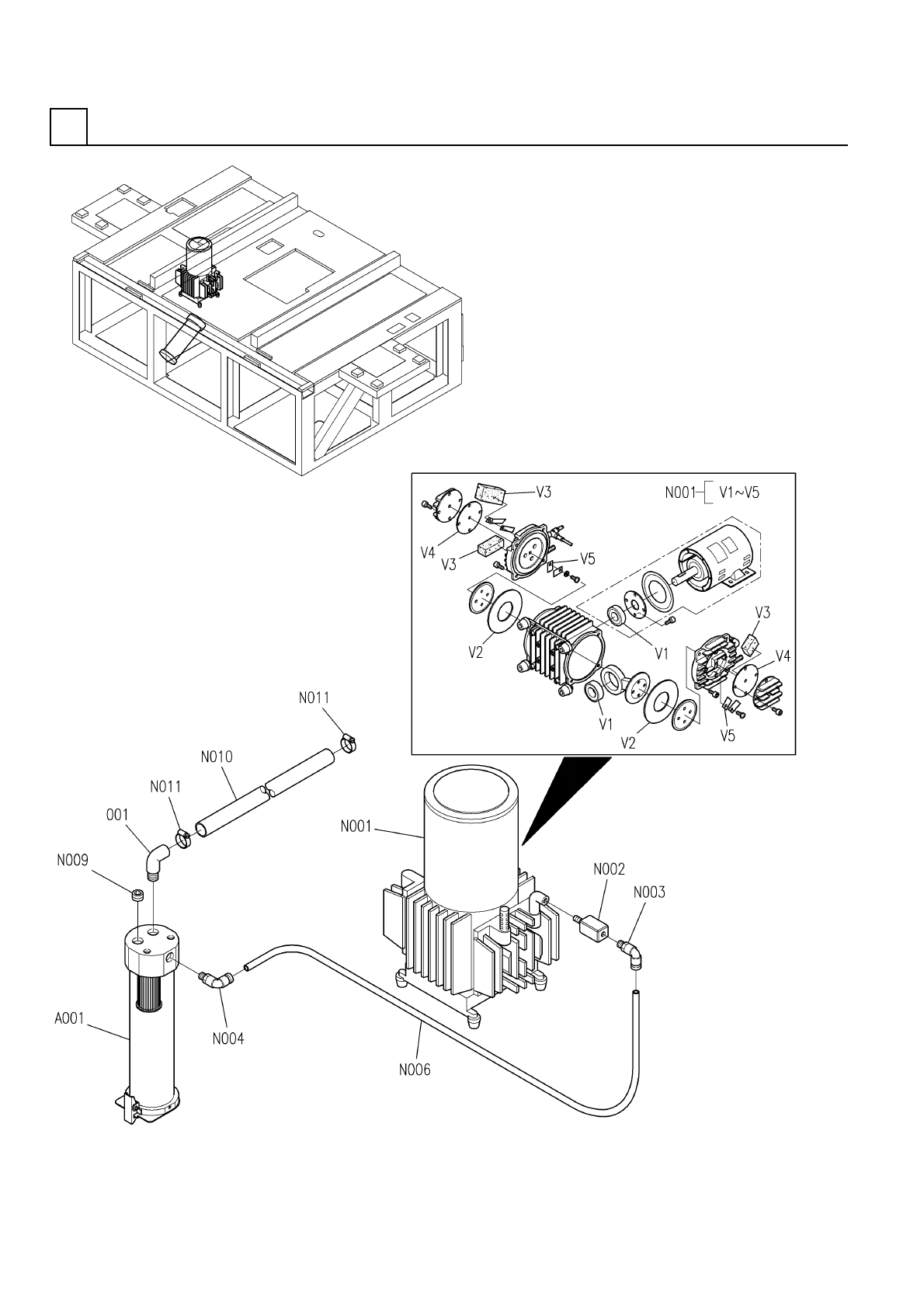 V3
N001 V1~V5
V4
V3
V5
V2
V1
V3
V4
V1
V2
V5
N011
N010
N011
001
N009
N001
N002
N003
A001
N004
N006