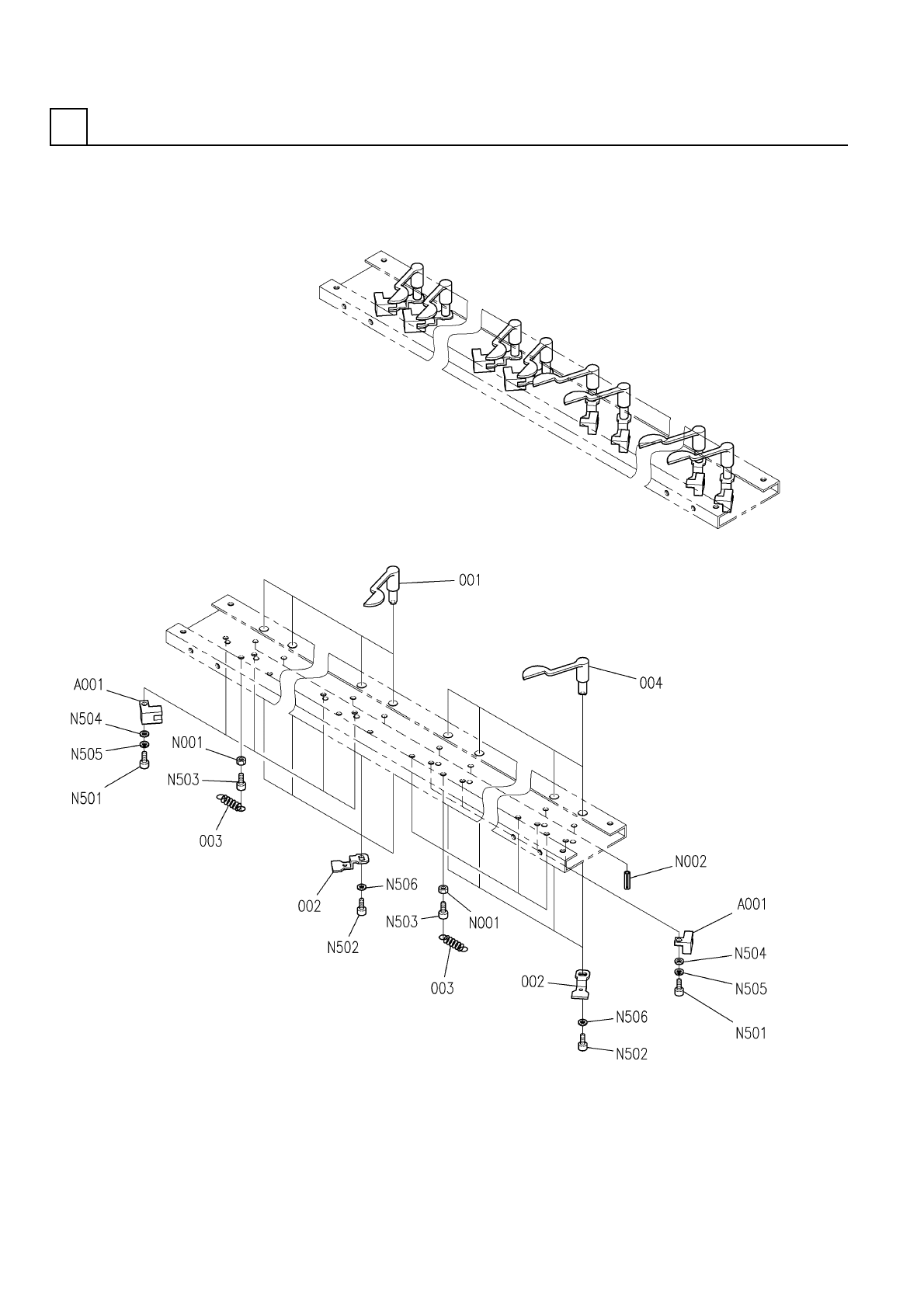 001

004

A001

N504

N505

N501

N001

N503

003

002

N506

N502

N503

N001

003

N002

A001

N504

N505

N501

002

N506

N502