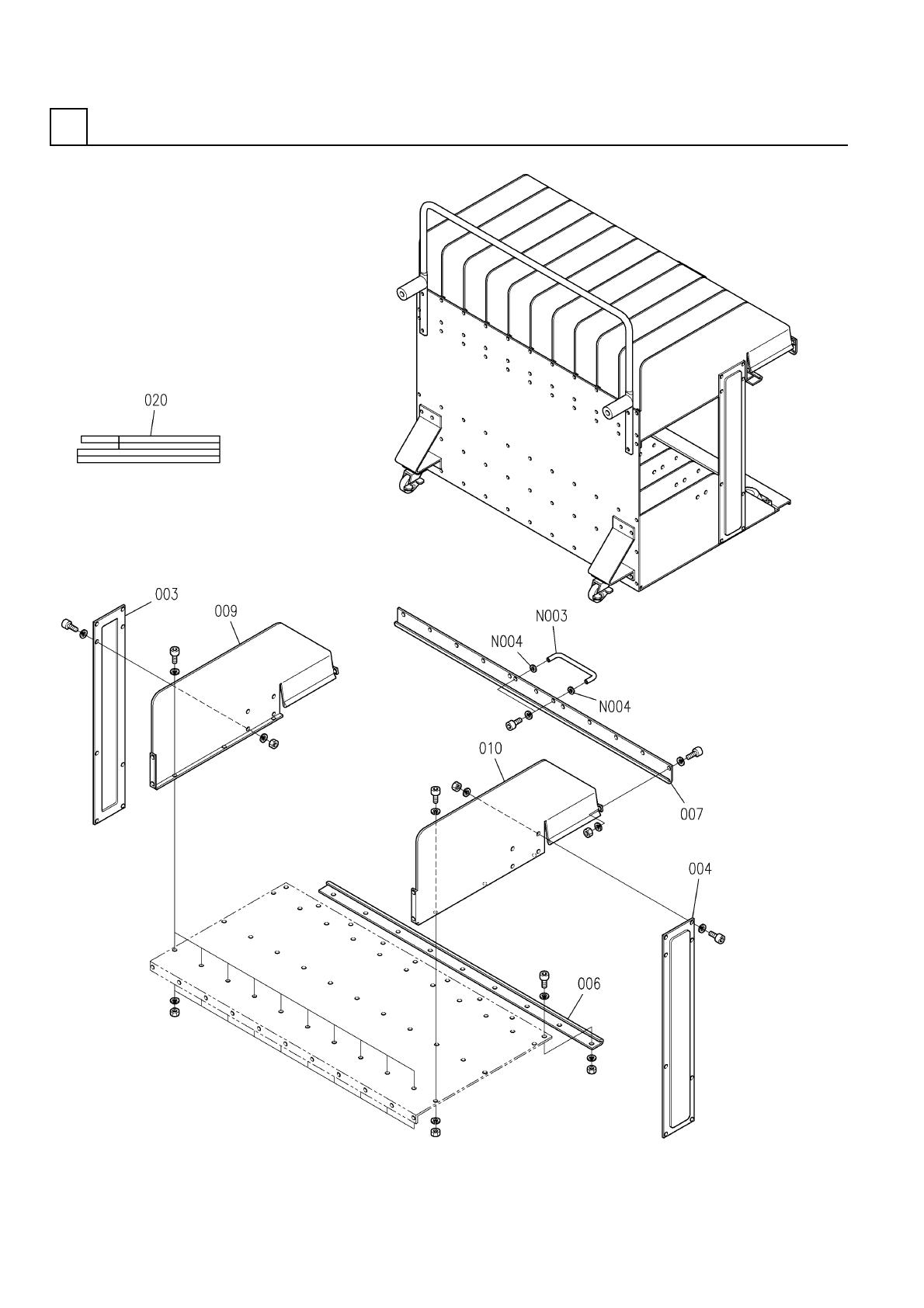 020

003

009

N003

N004

N004

010

007

004

006