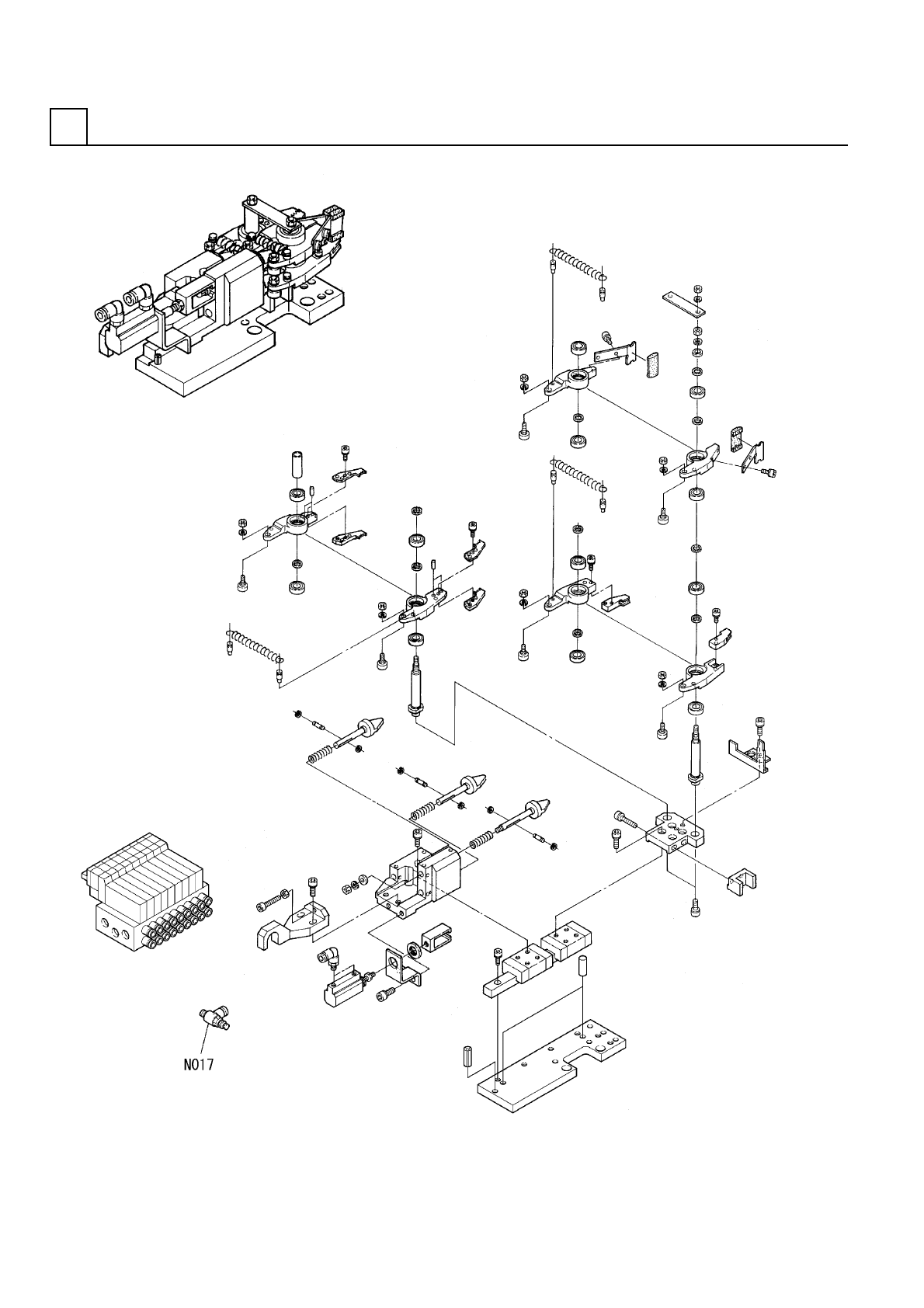 N017