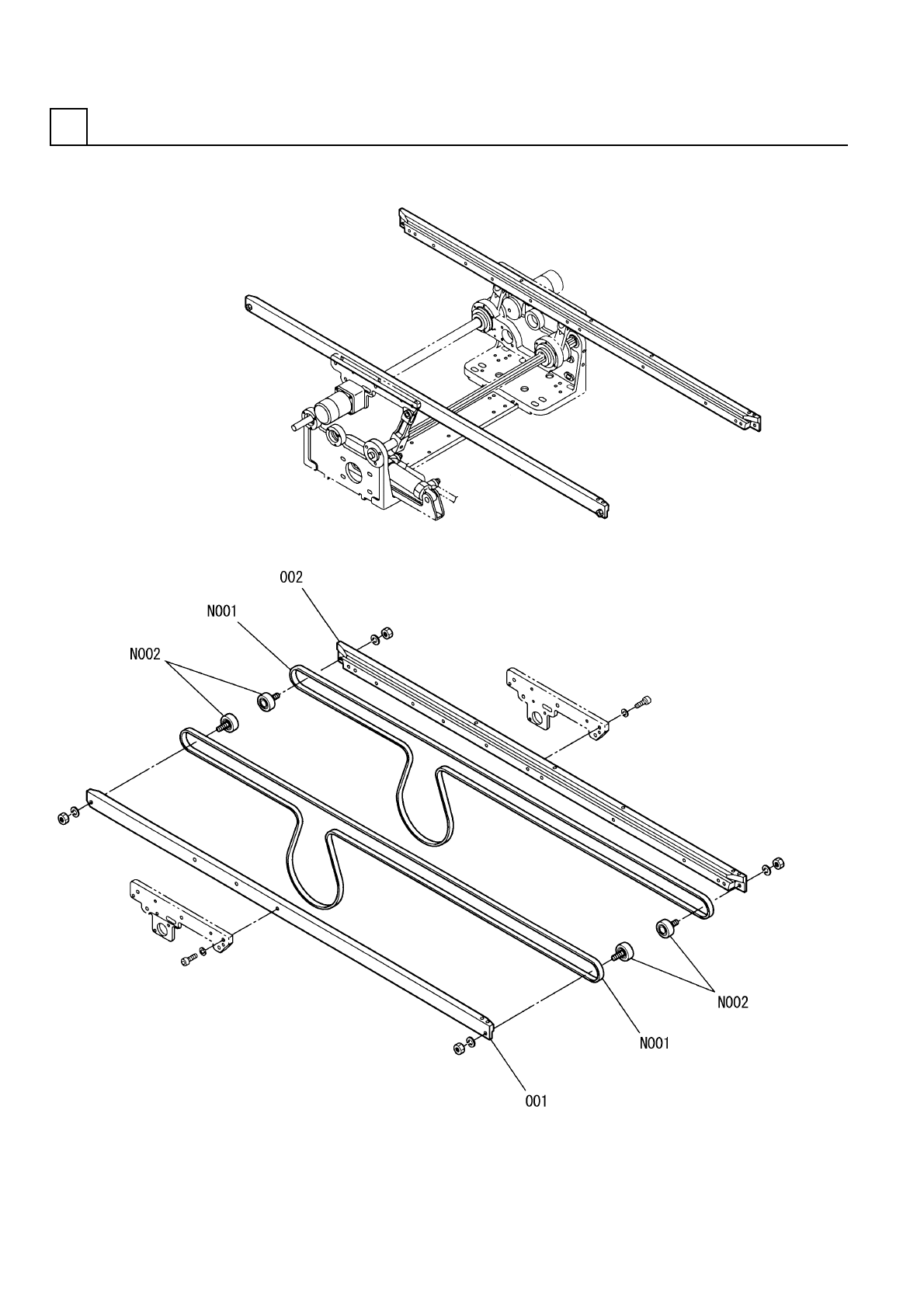 002

N001

N002

N002

N001

001