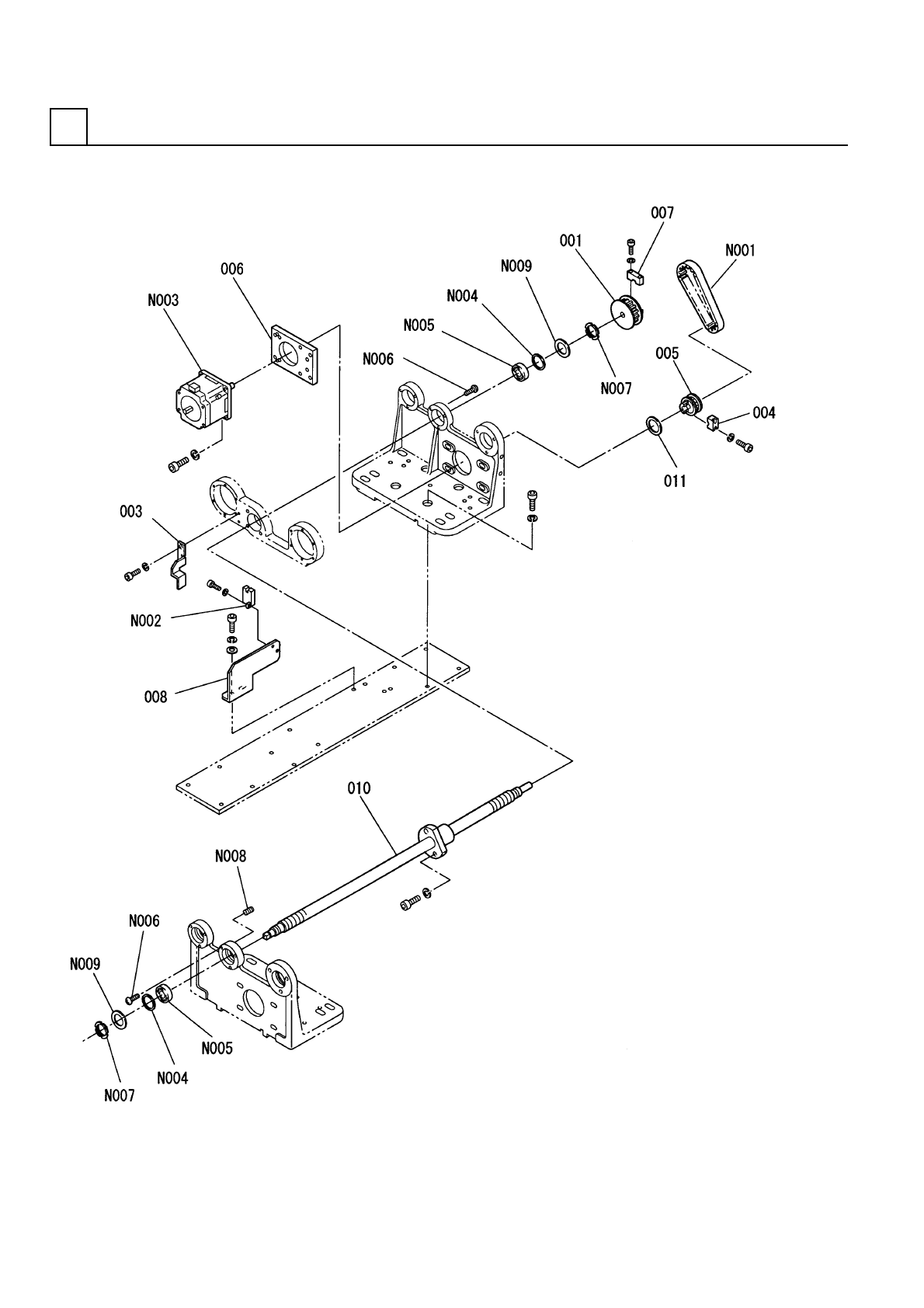 007
001
N001
N009
006
N004
N003
N005
N006
N007
005
004
011
003
N002
008
010
N008
N006
N009
N005
N004
N007