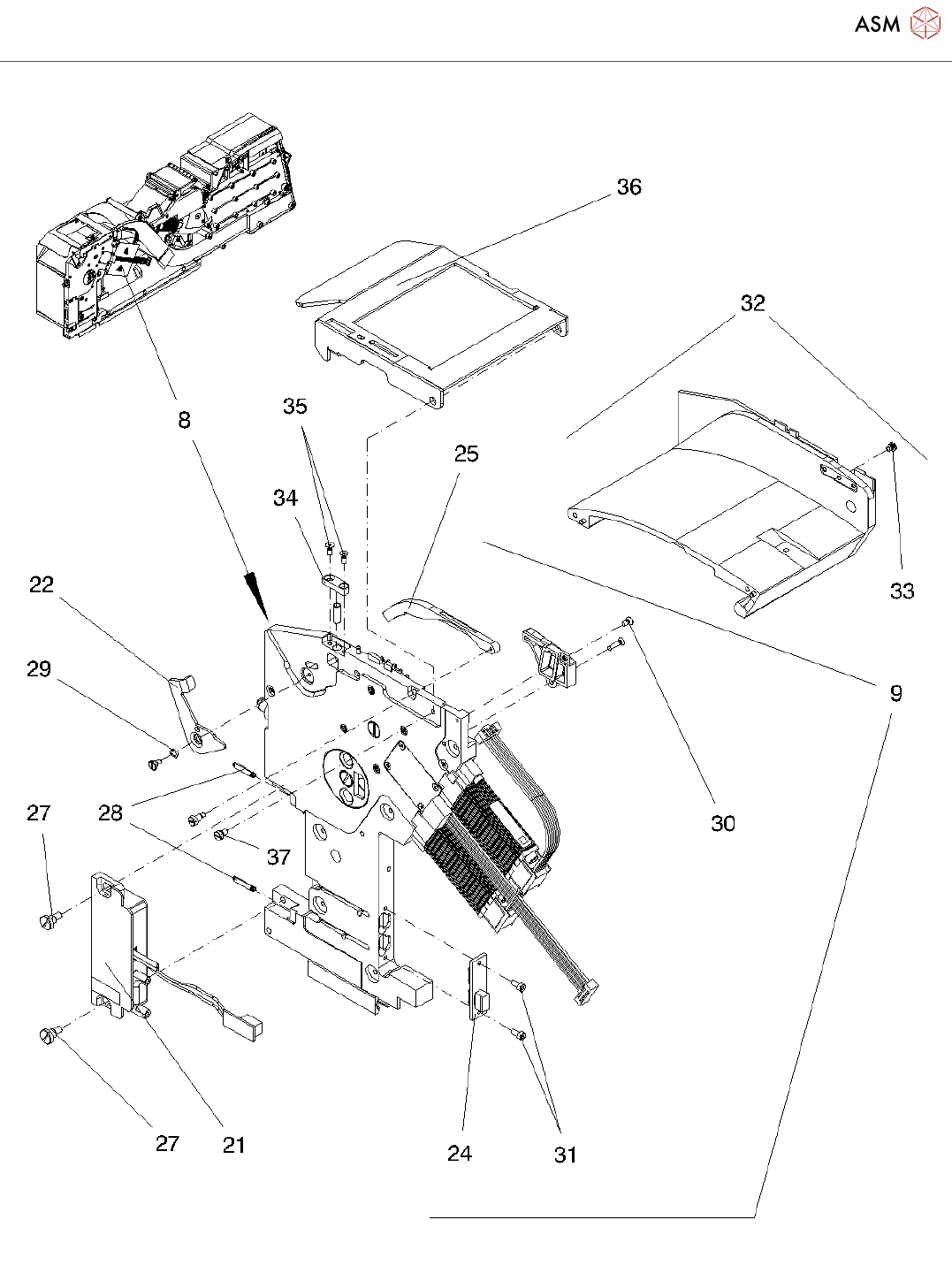 ASM

36

32

8

35

25

34

33

22

29

9

30

27

28

37

27

21

24

31