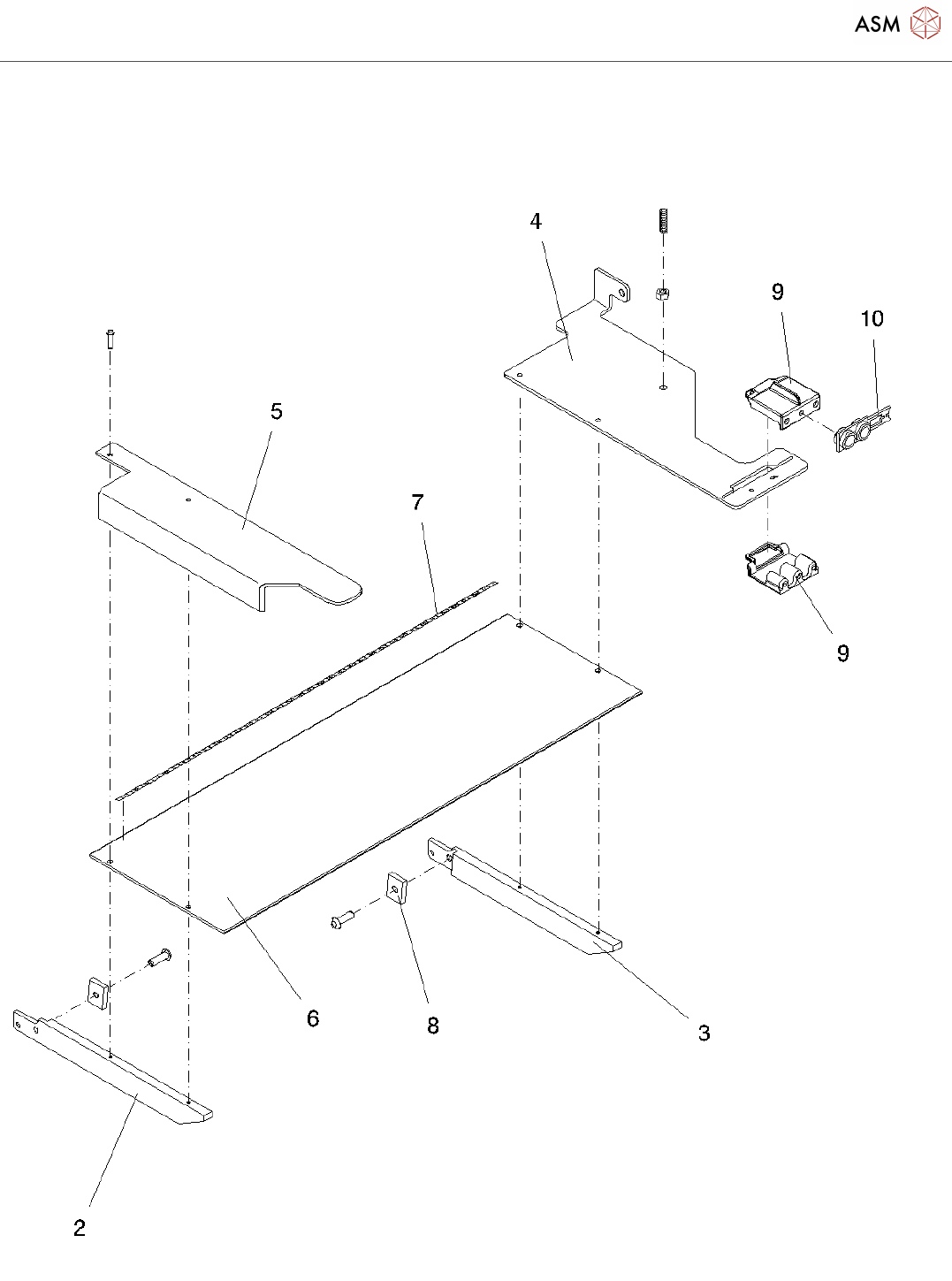 ASM

4

9

10

5

7

9

6

8

3

2