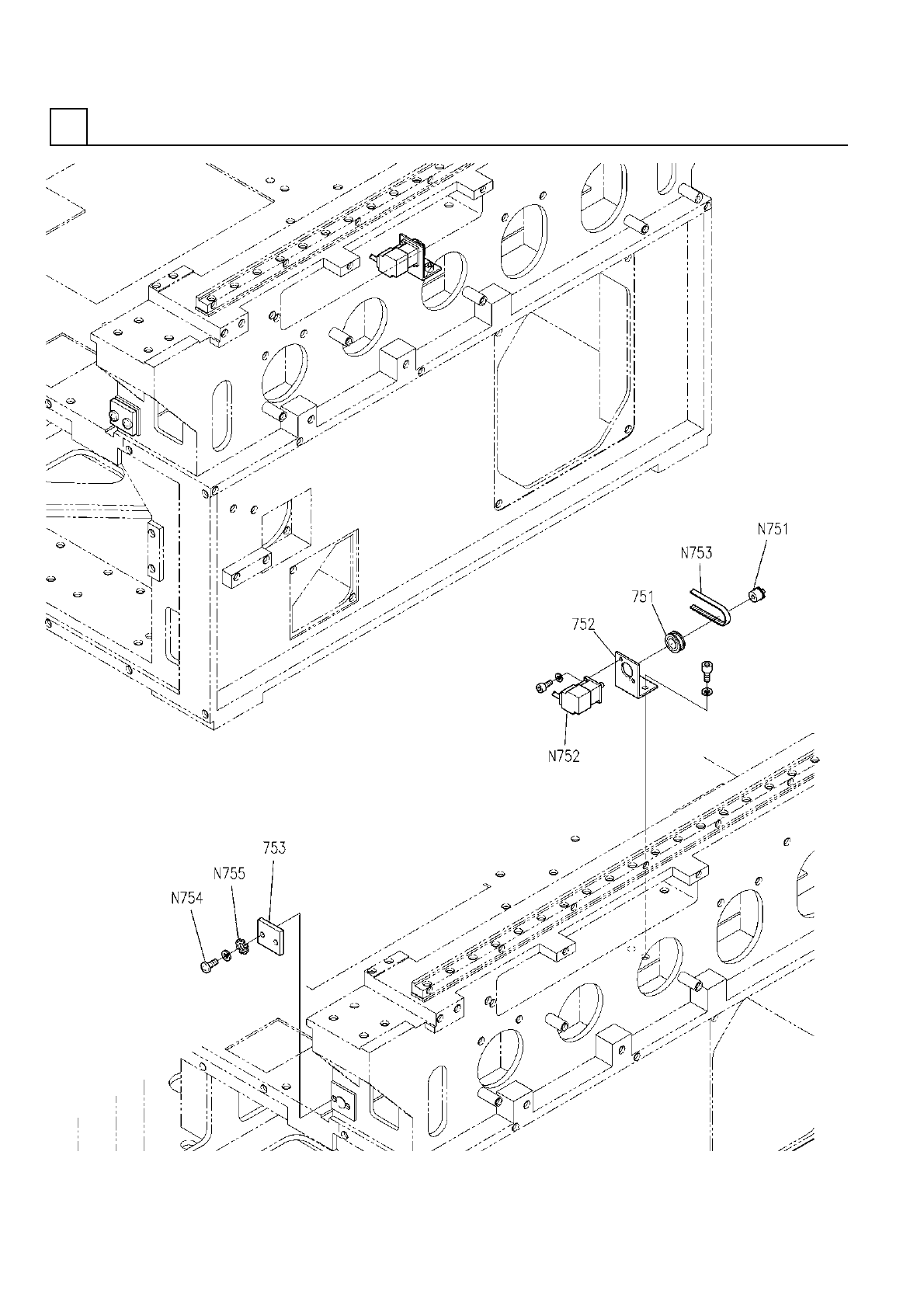 N751
N753
751
752
N752
753
N755
N754