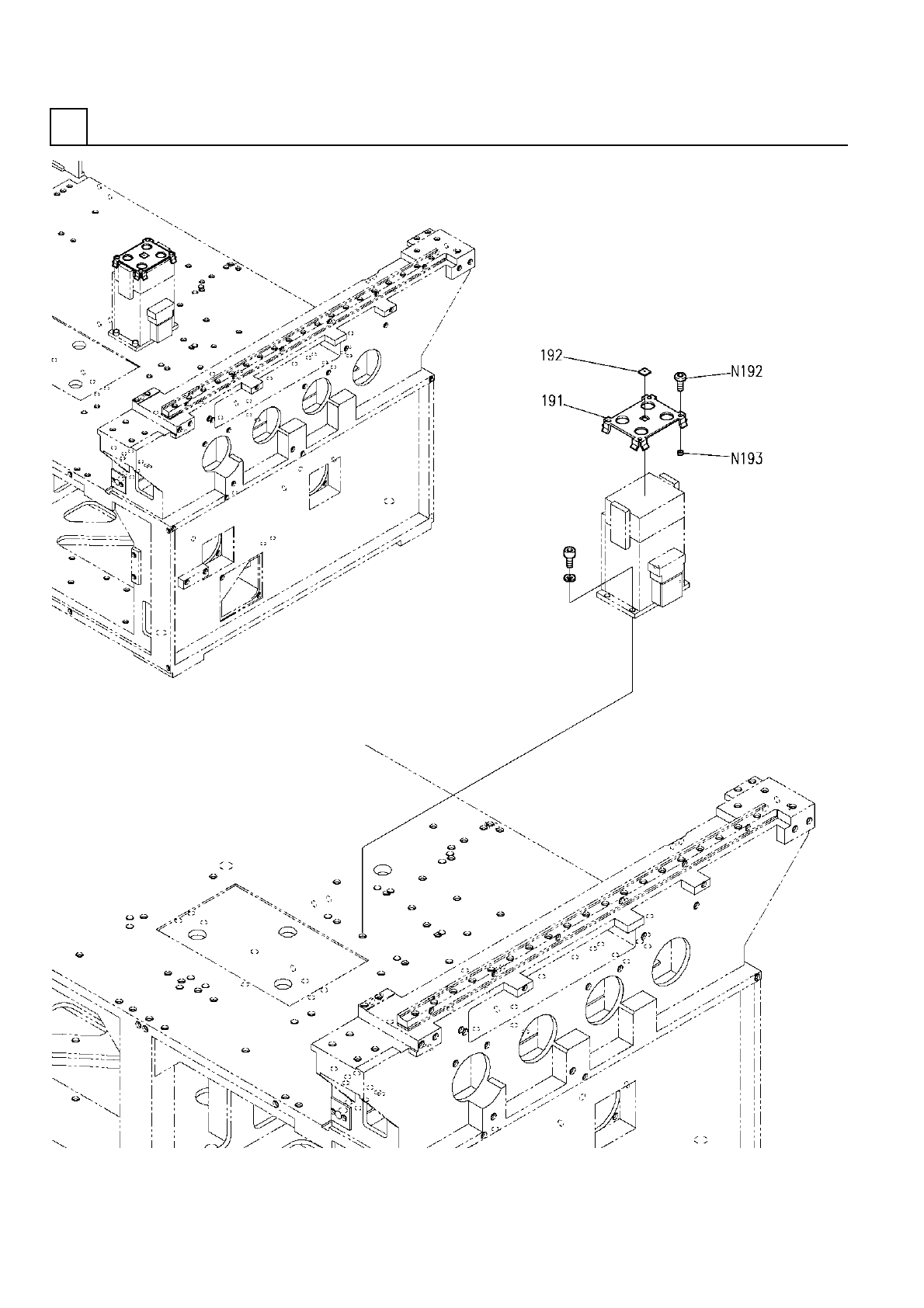 192
N192
191
N193