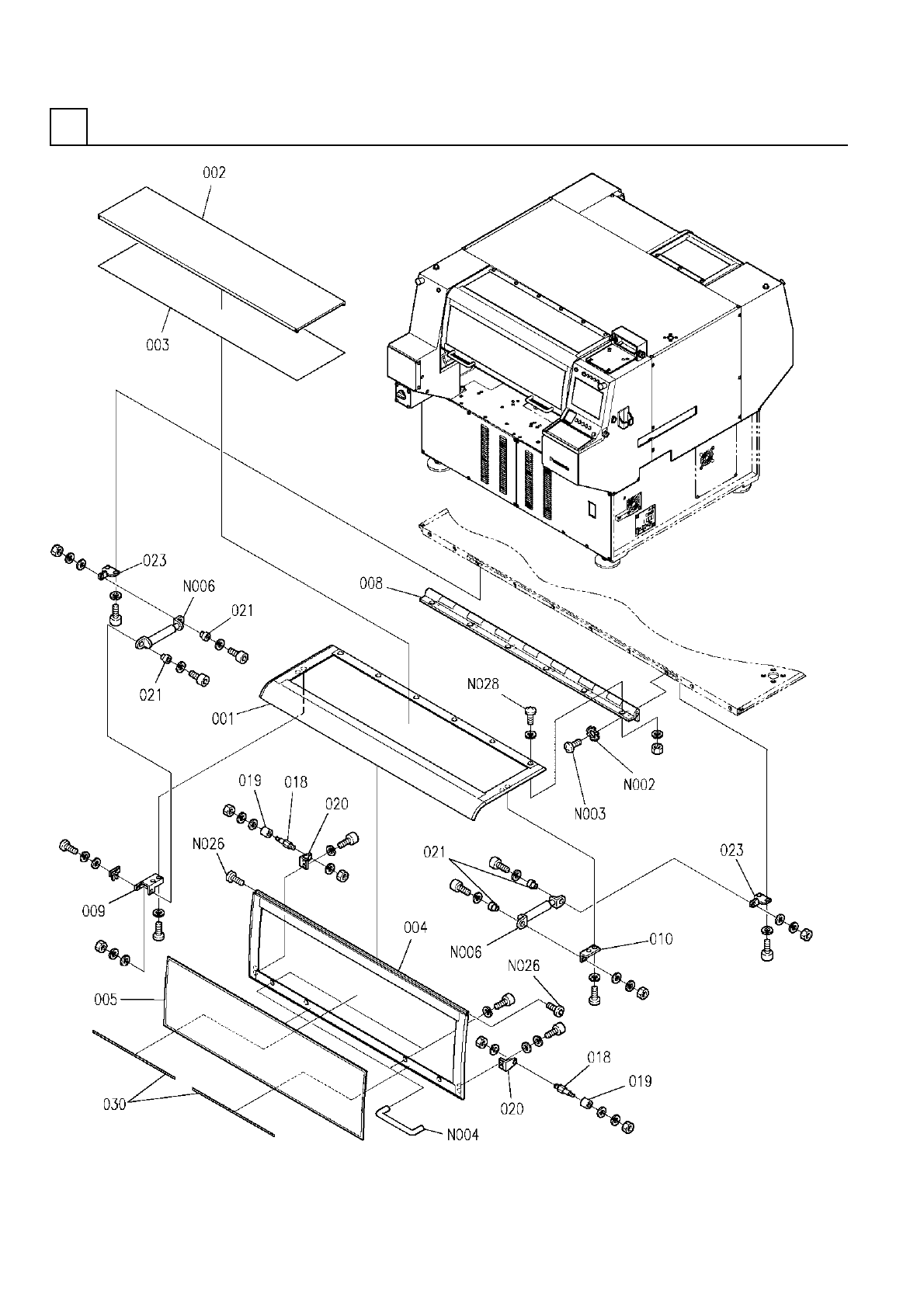 002

003

023

N006

021

021

008

N028

001

N002

N003

019

018

020

N026

021

023

009

004

N006

010

N026

005

018

019

030

020

N004