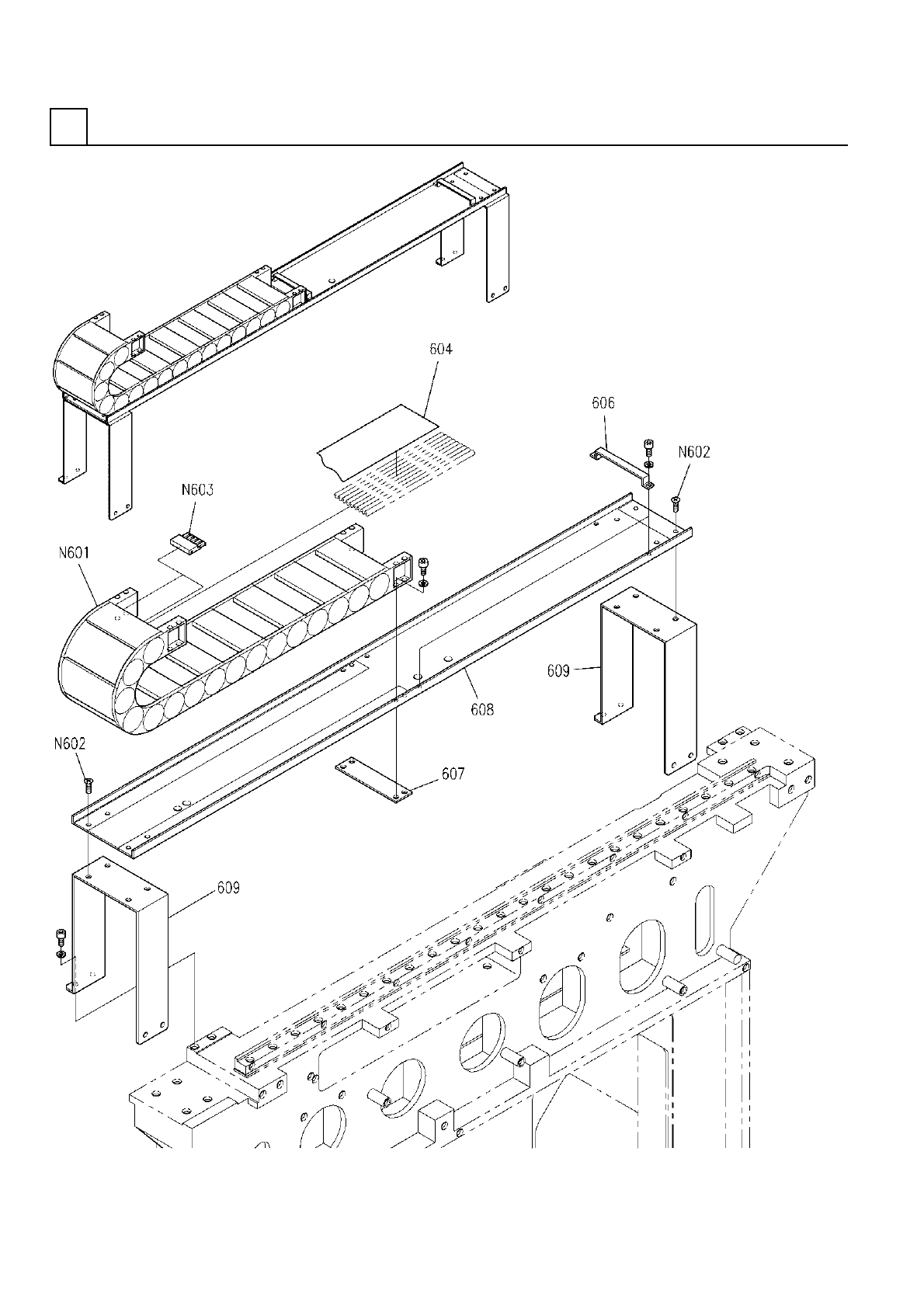 604

606

N602

N603

N601

609

608

N602

607

609