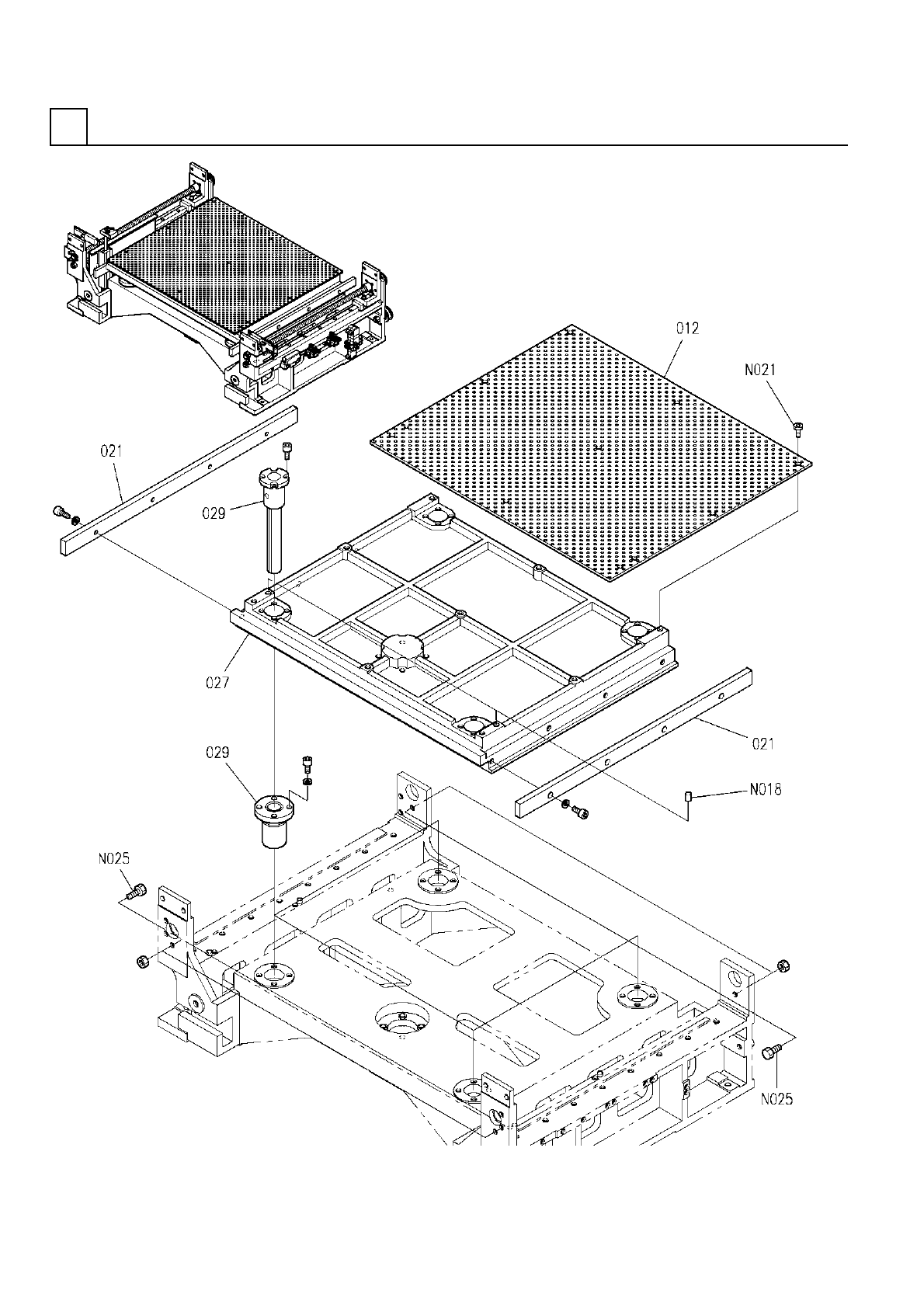 012

N021

021

029

027

021

029

N018

N025

N025