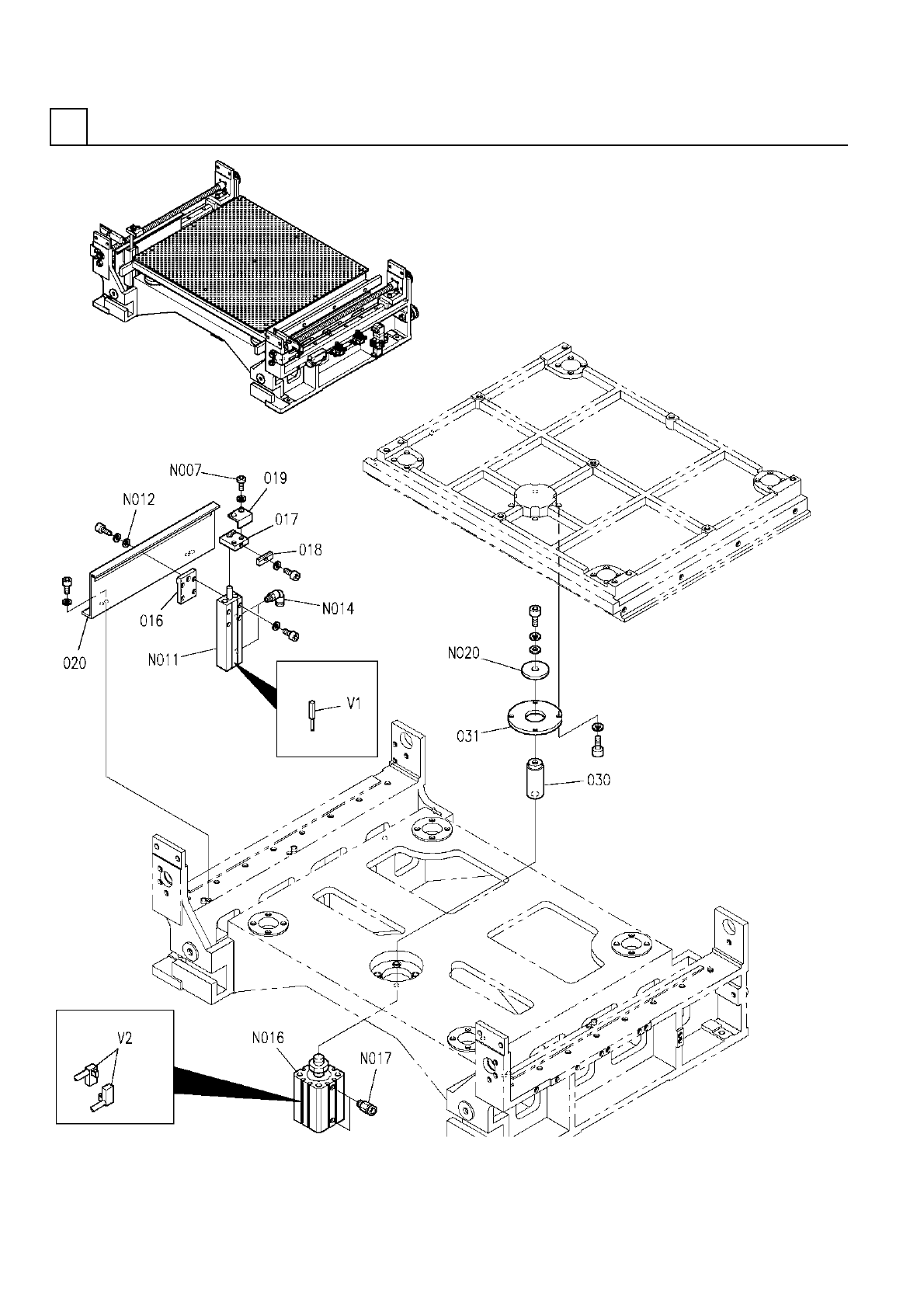 N007
019
N012
017
018
N014
016
020
N011
V1
N020
031
030
V2
N016
N017