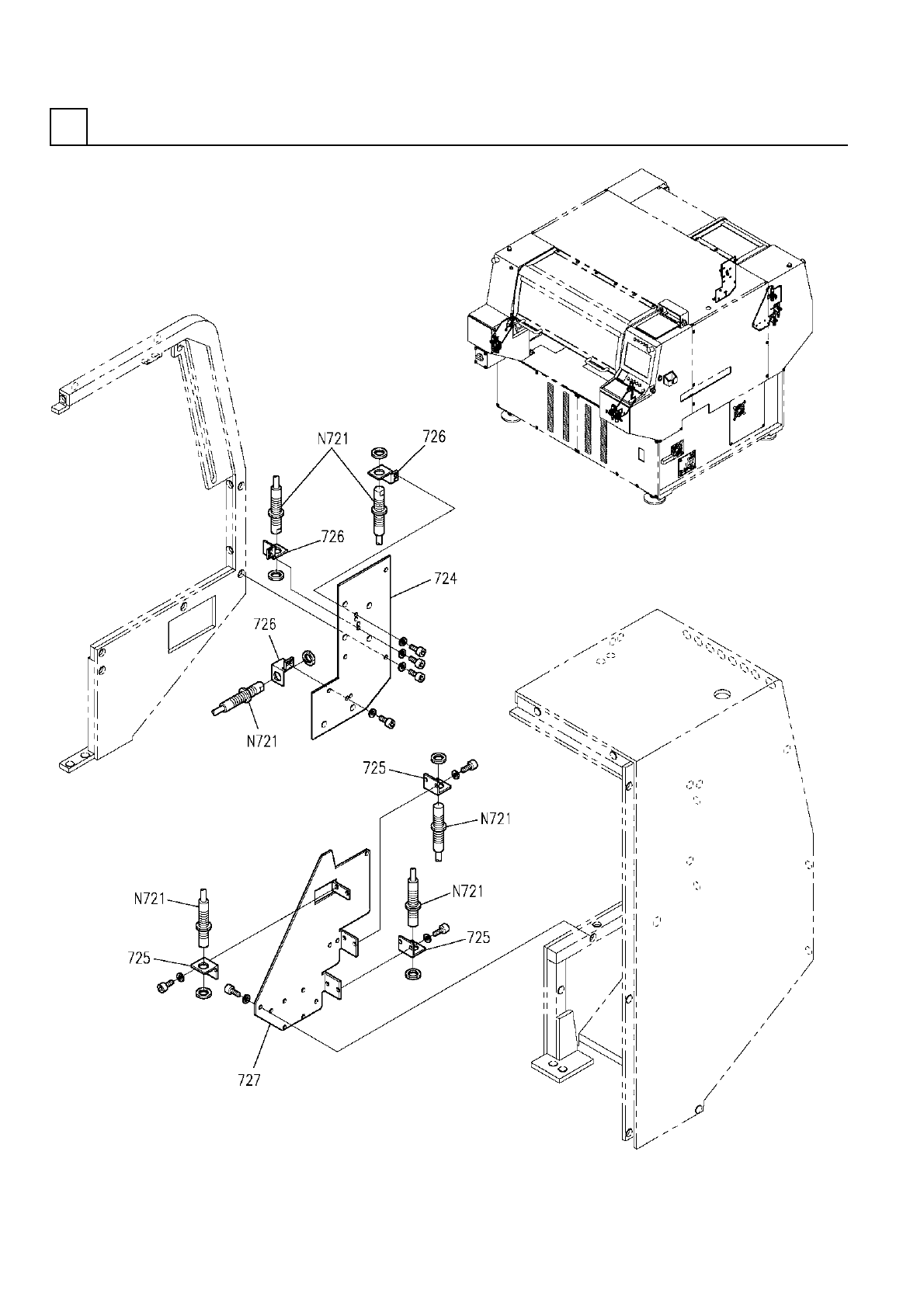 N721
726
726
724
726
N721
725
N721
N721
N721
725
725
727