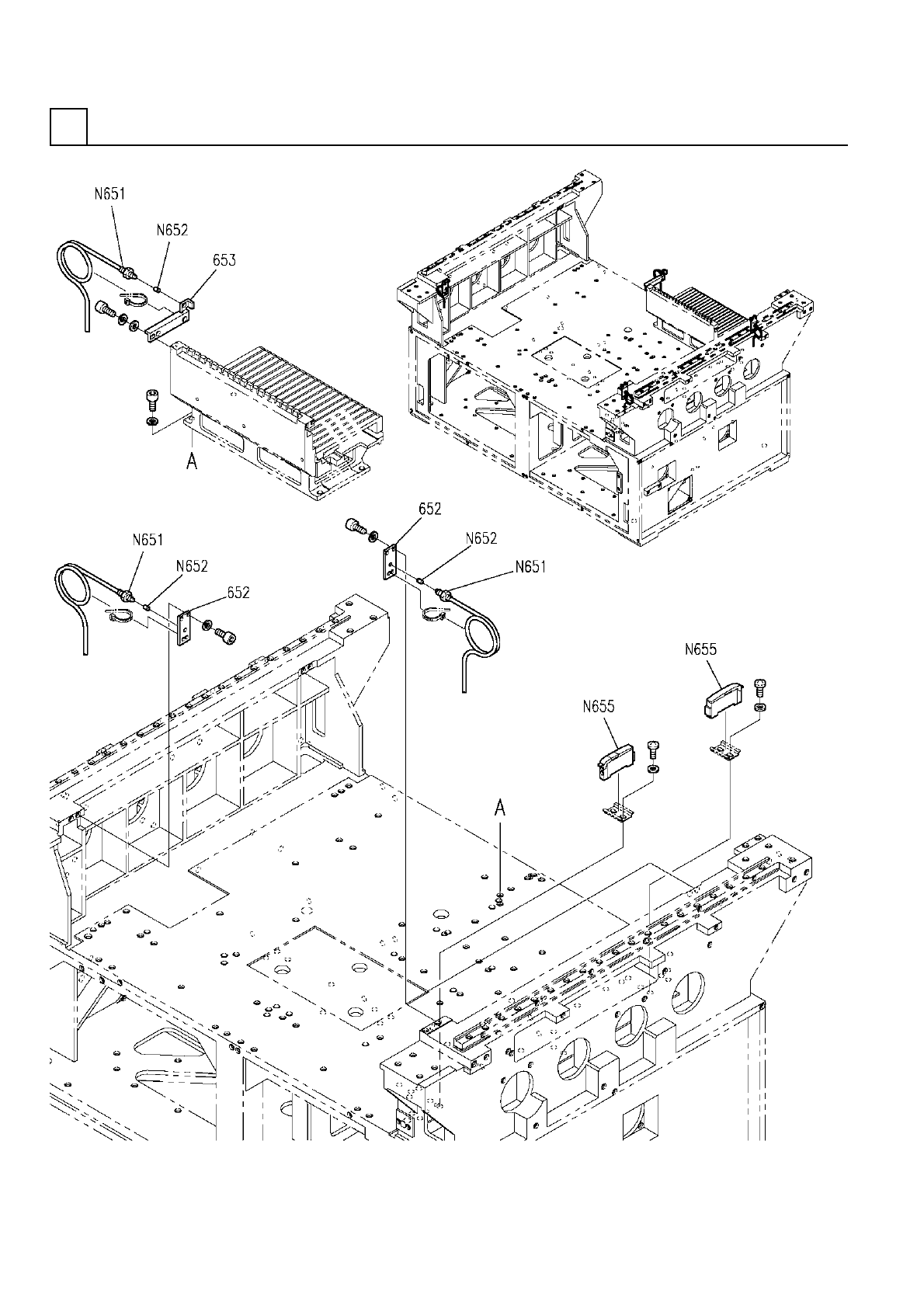 N651
N652
653
A
652
N652
N651
N651
N652
652
N655
N655
A