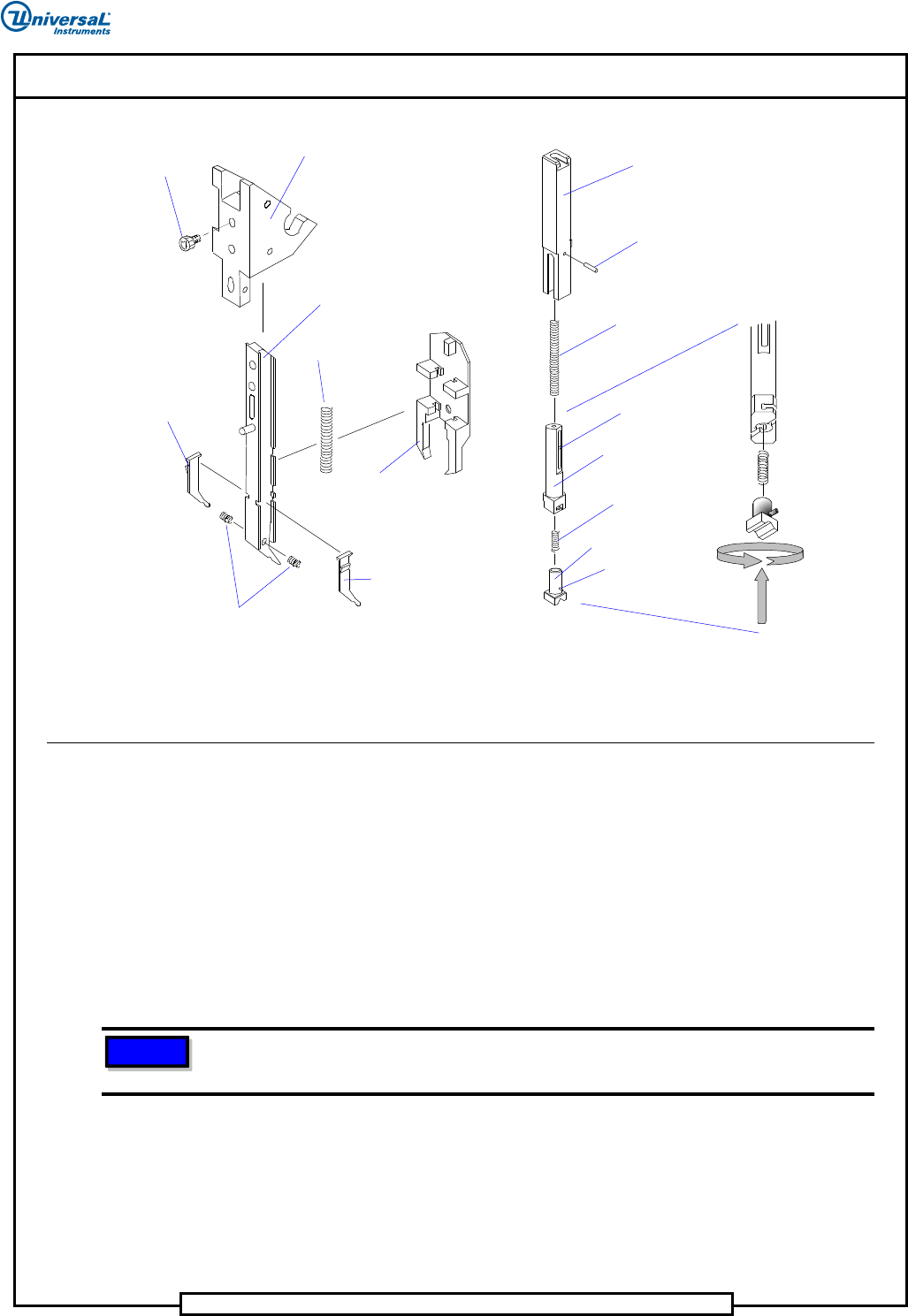 Universal Instruments