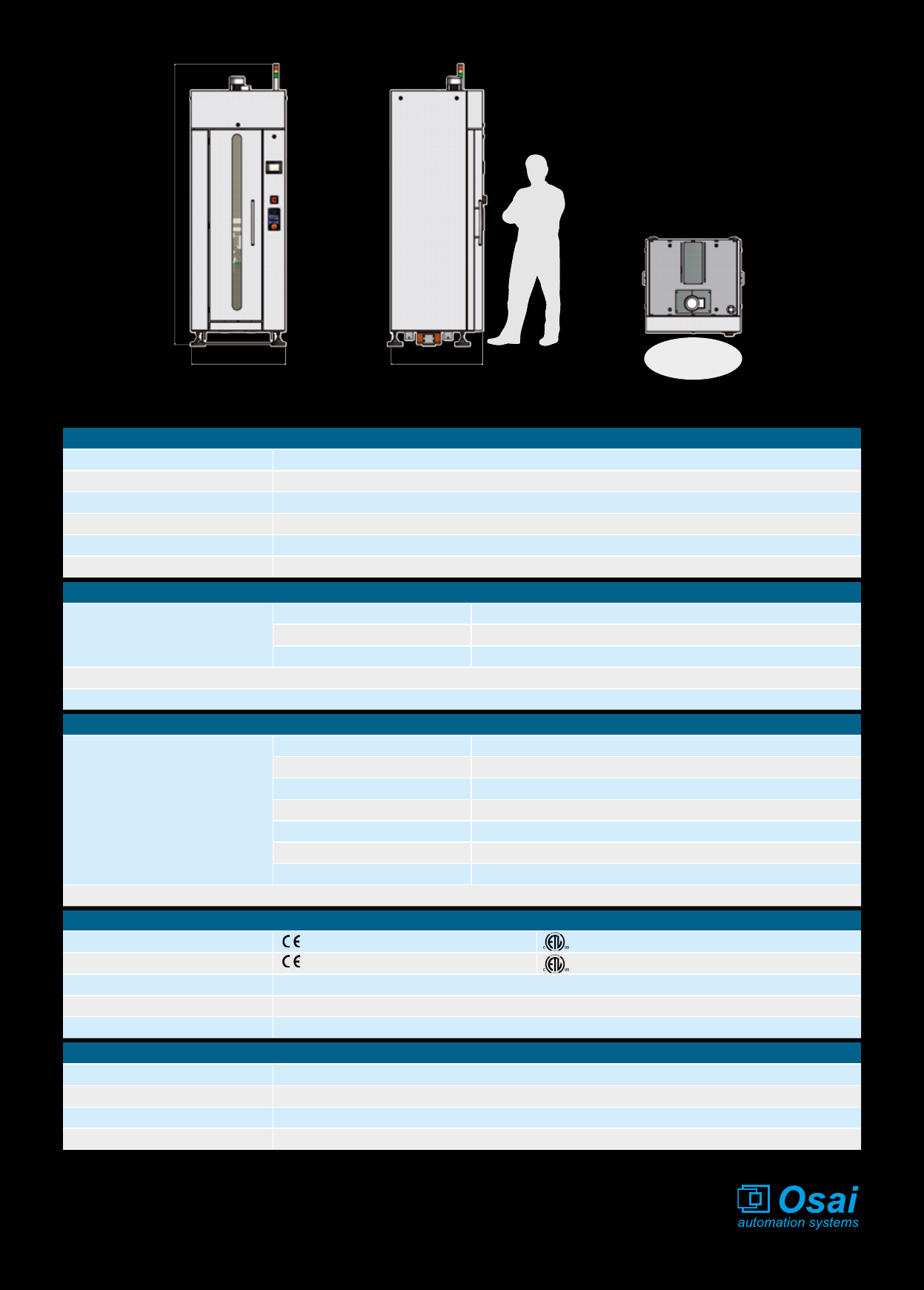 CE
CE

Osai
automation systems