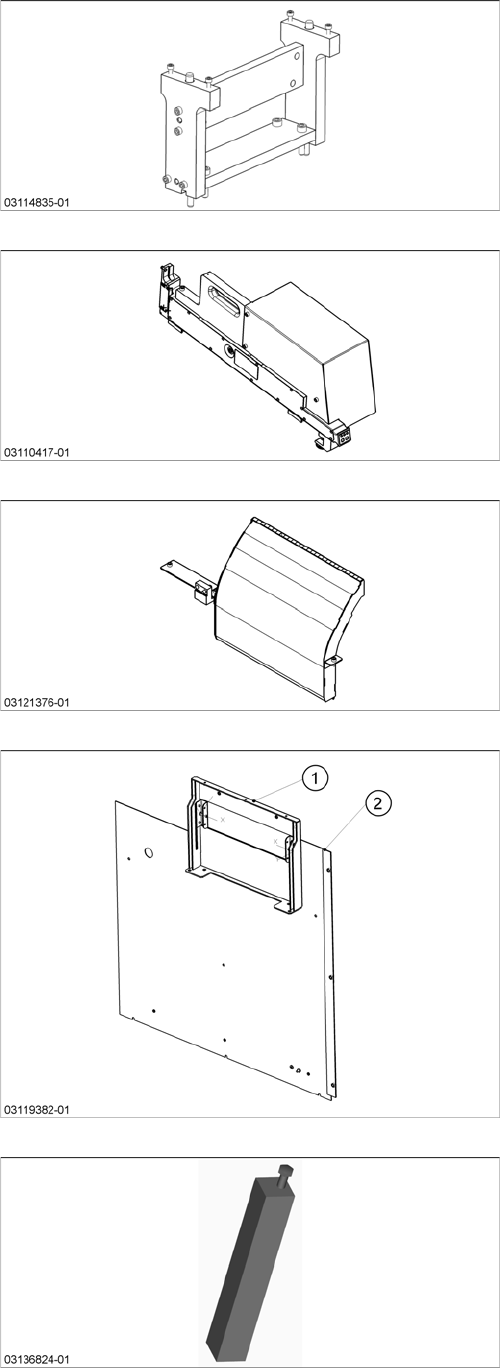 03114835-01

03110417-01

03121376-01

1

2

03119382-01

03136824-01