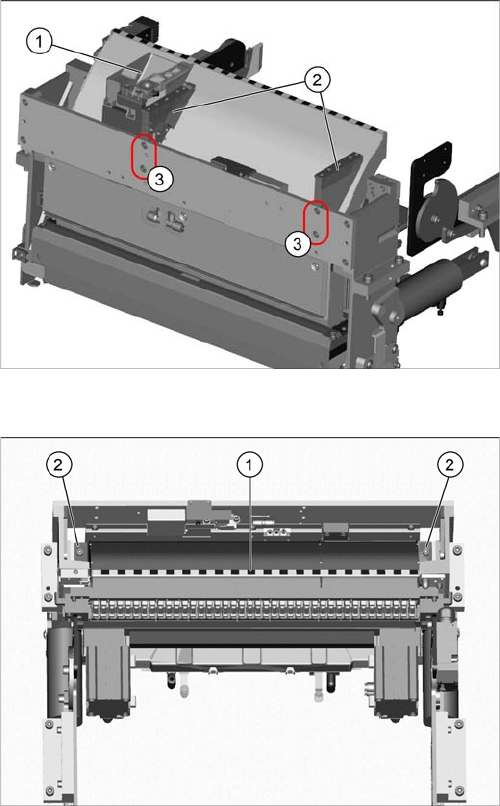 1
2
3
3

2
1
2