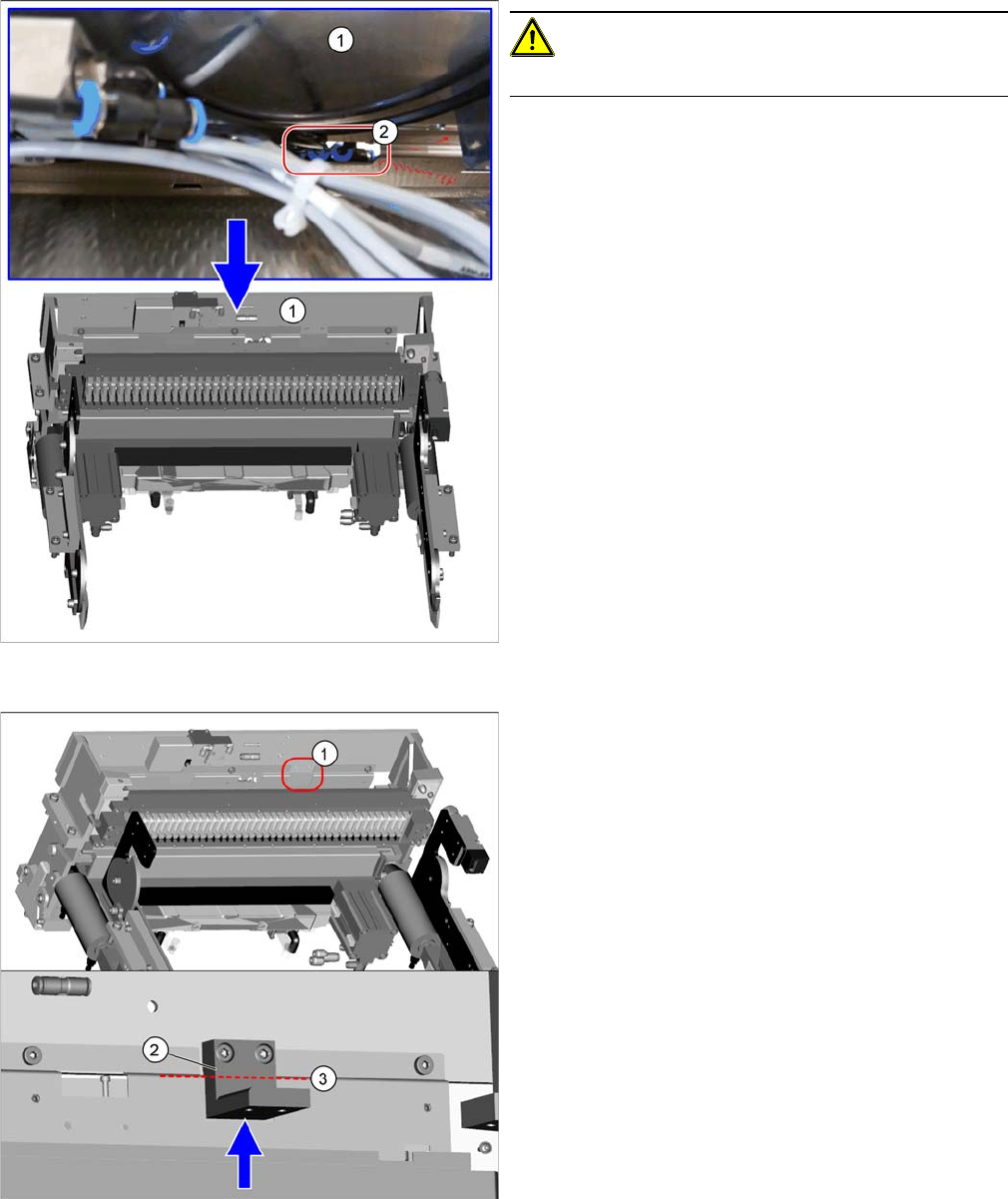 1

2

1

1

2

3