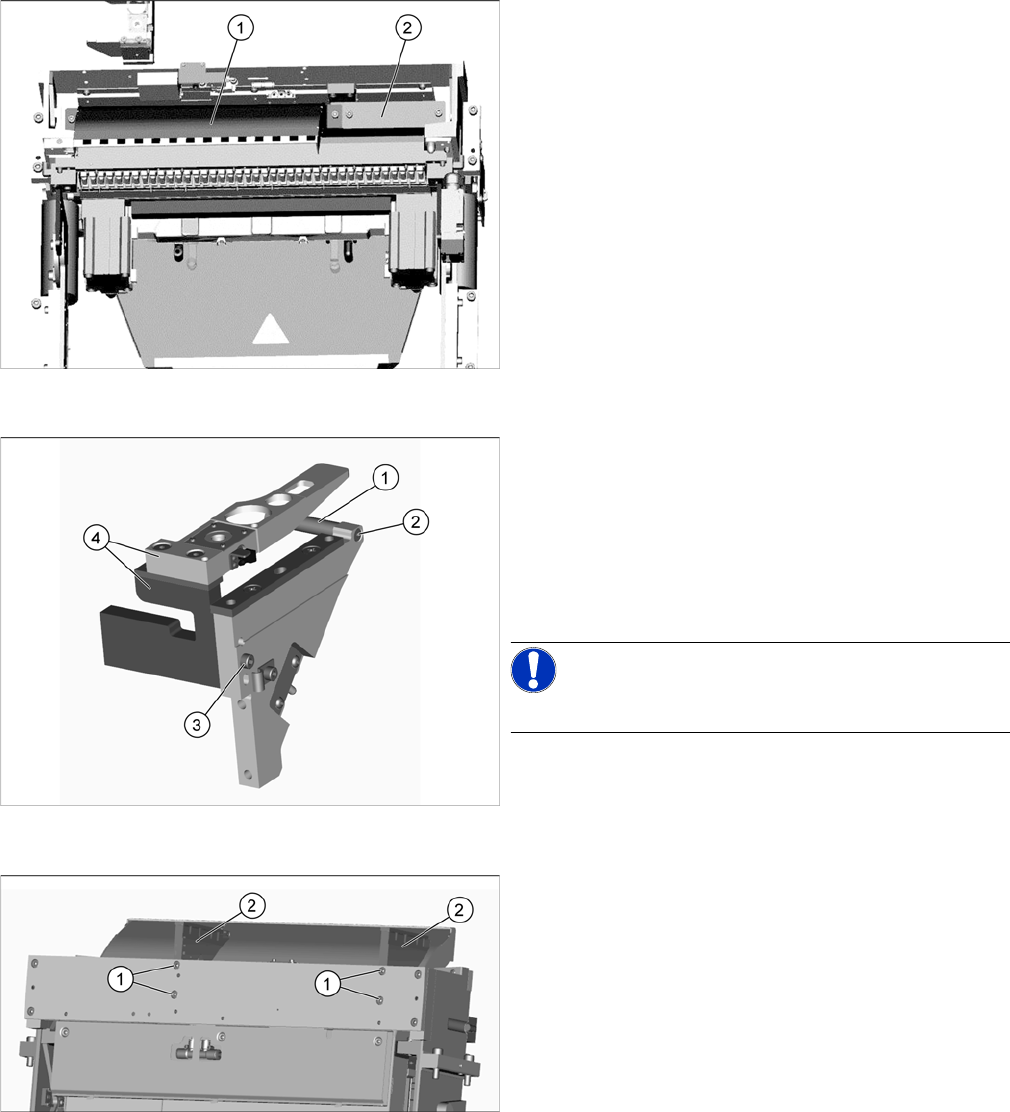 1
2

1
2
4
3

2
2
1
1