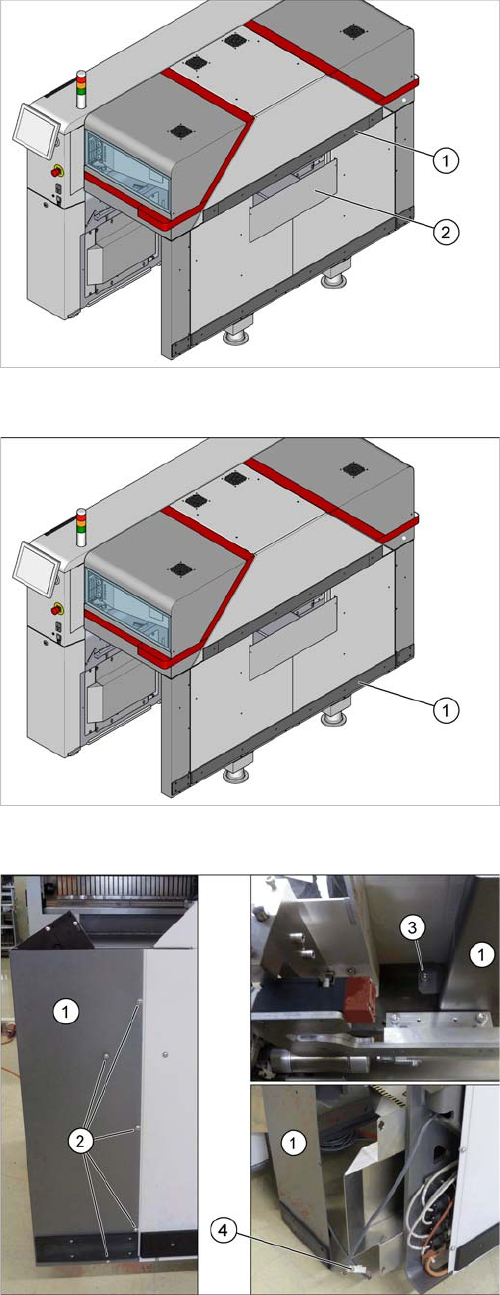 1
2

1

1
2

3
1

1
4