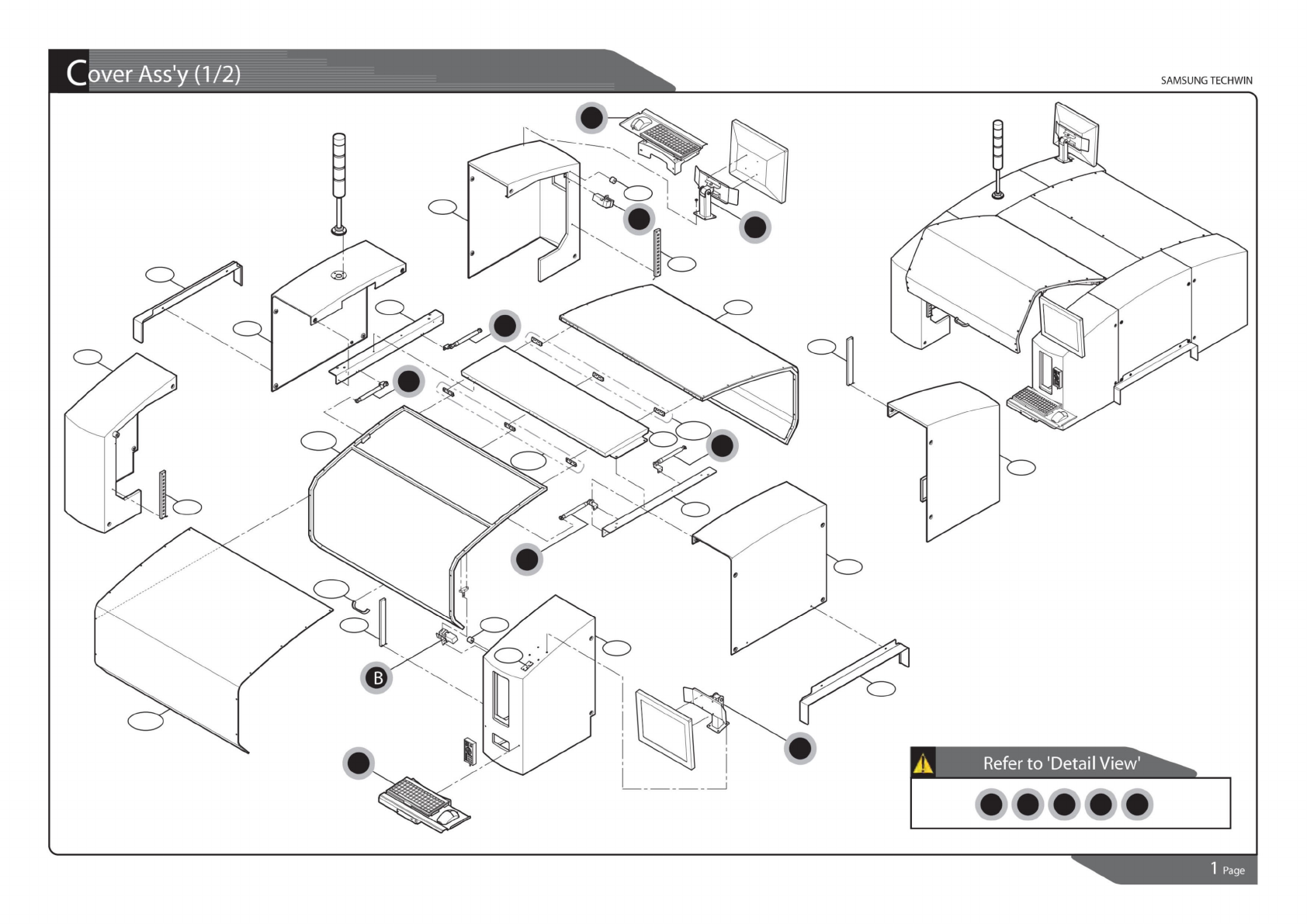 Cover Ass'y (1/2)

SAMSUNG TECHWIN

B

Refer to 'Detail View'

1 Page