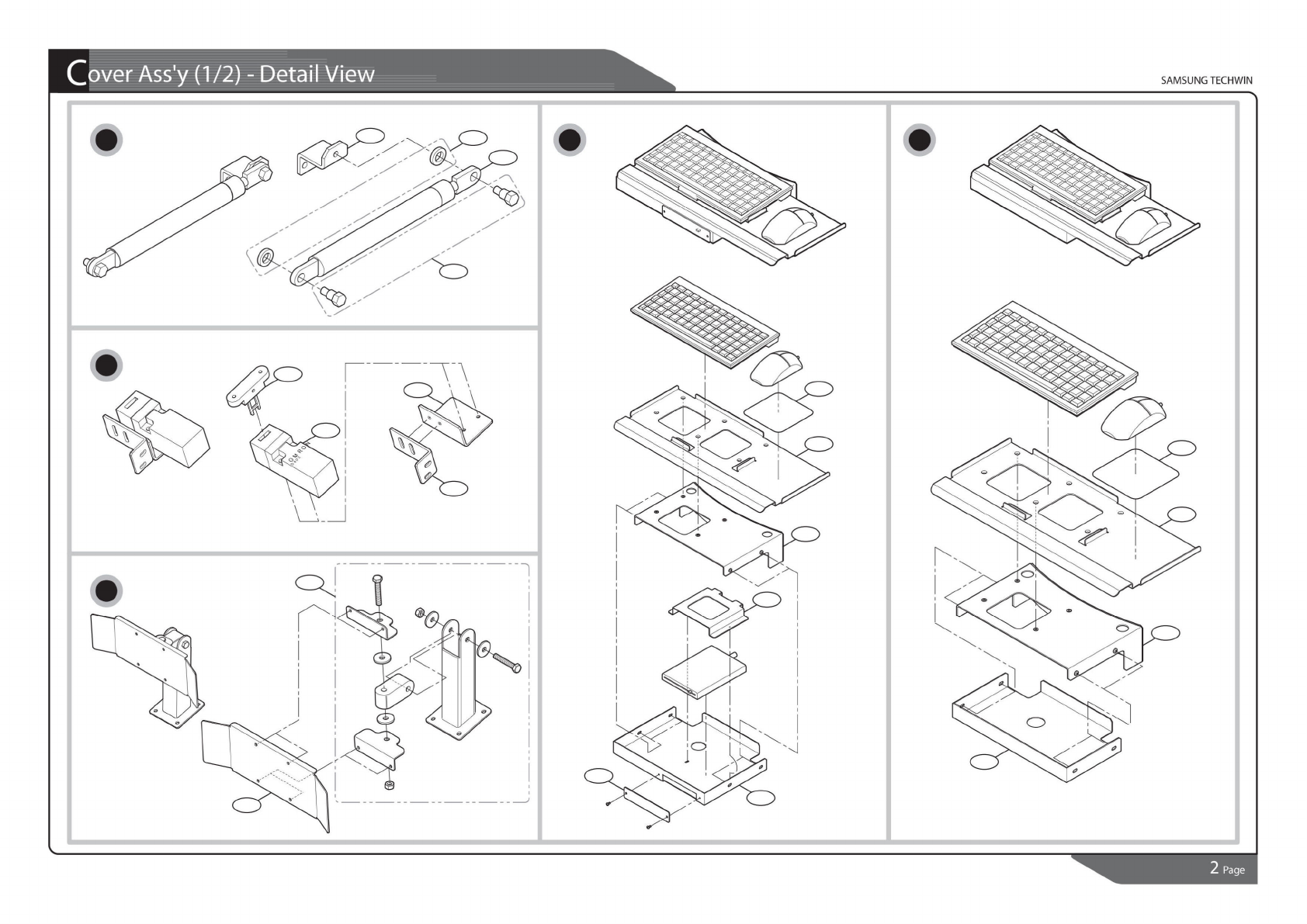 Cover Ass'y (1/2) - Detail View

SAMSUNG TECHWIN

OMRON

2 Page