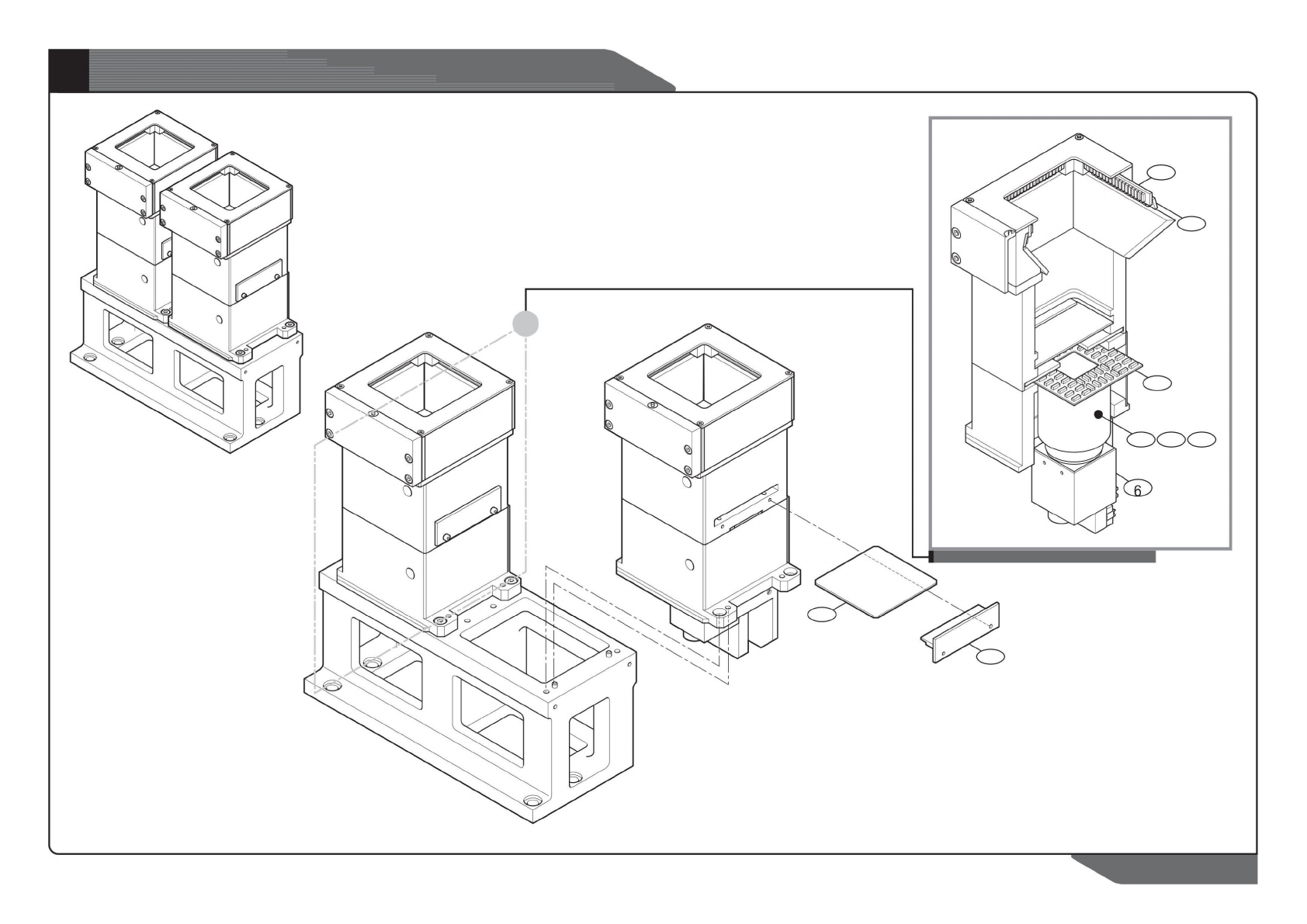 6