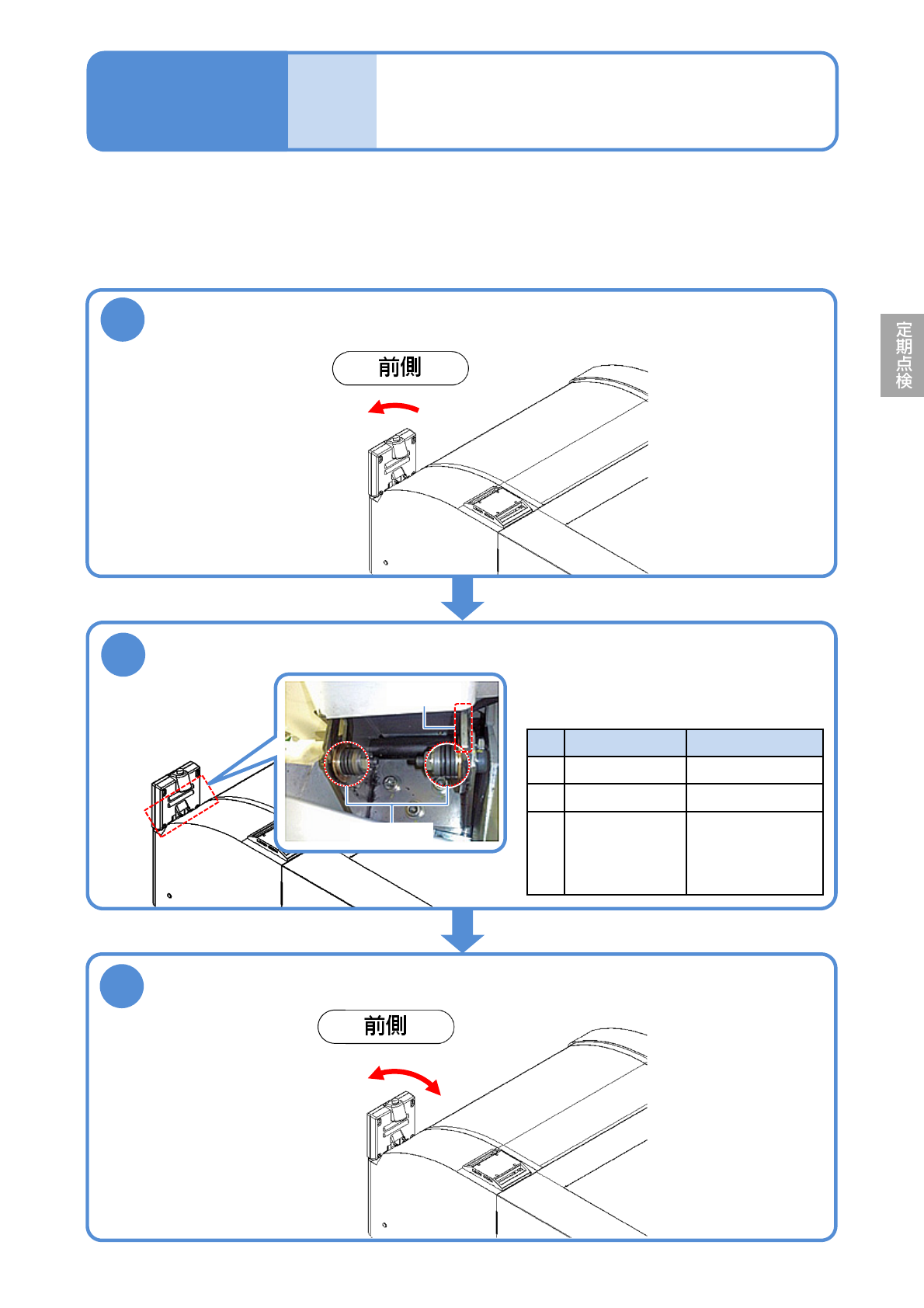 定期点検

前側

前側