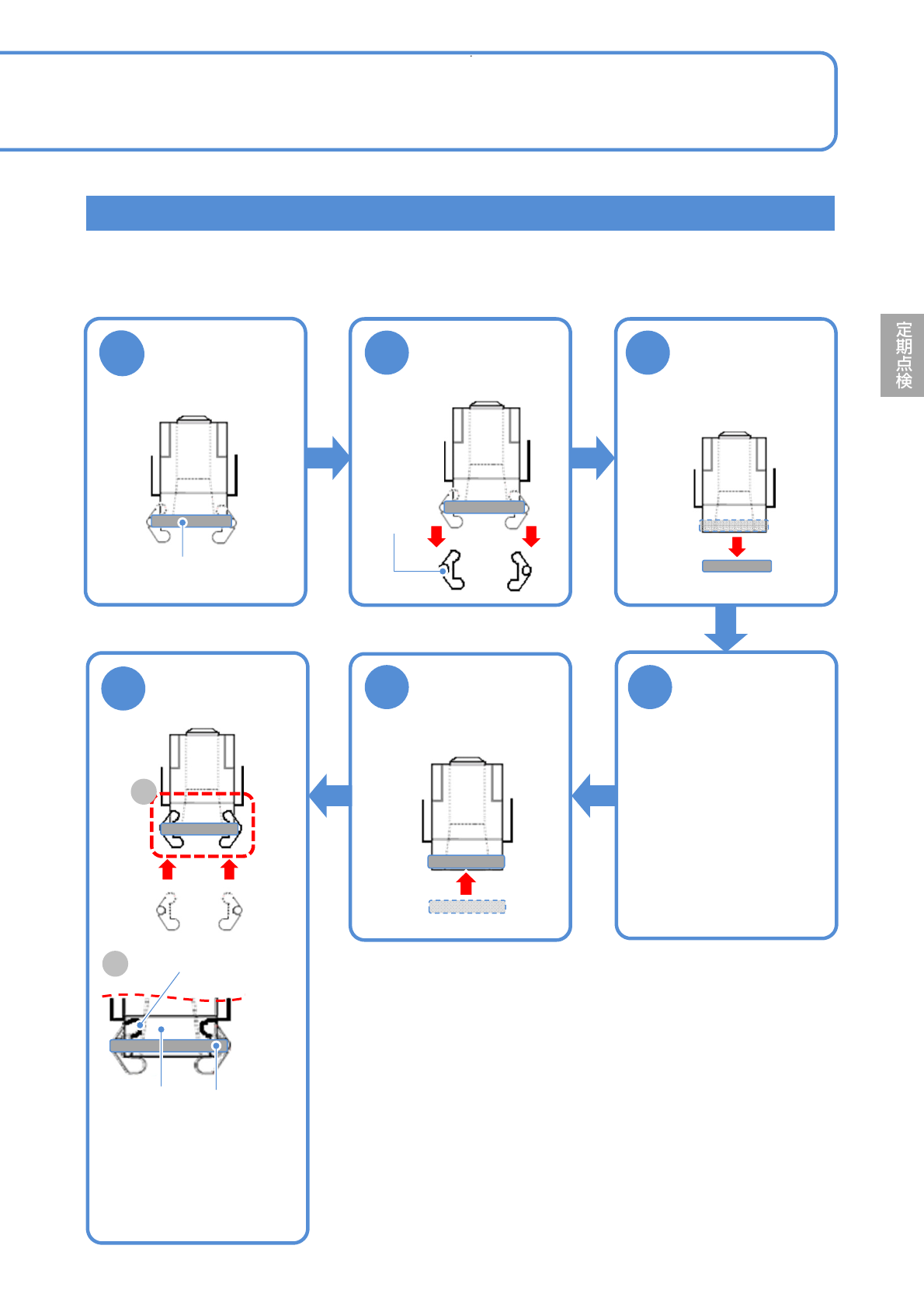 定期点検