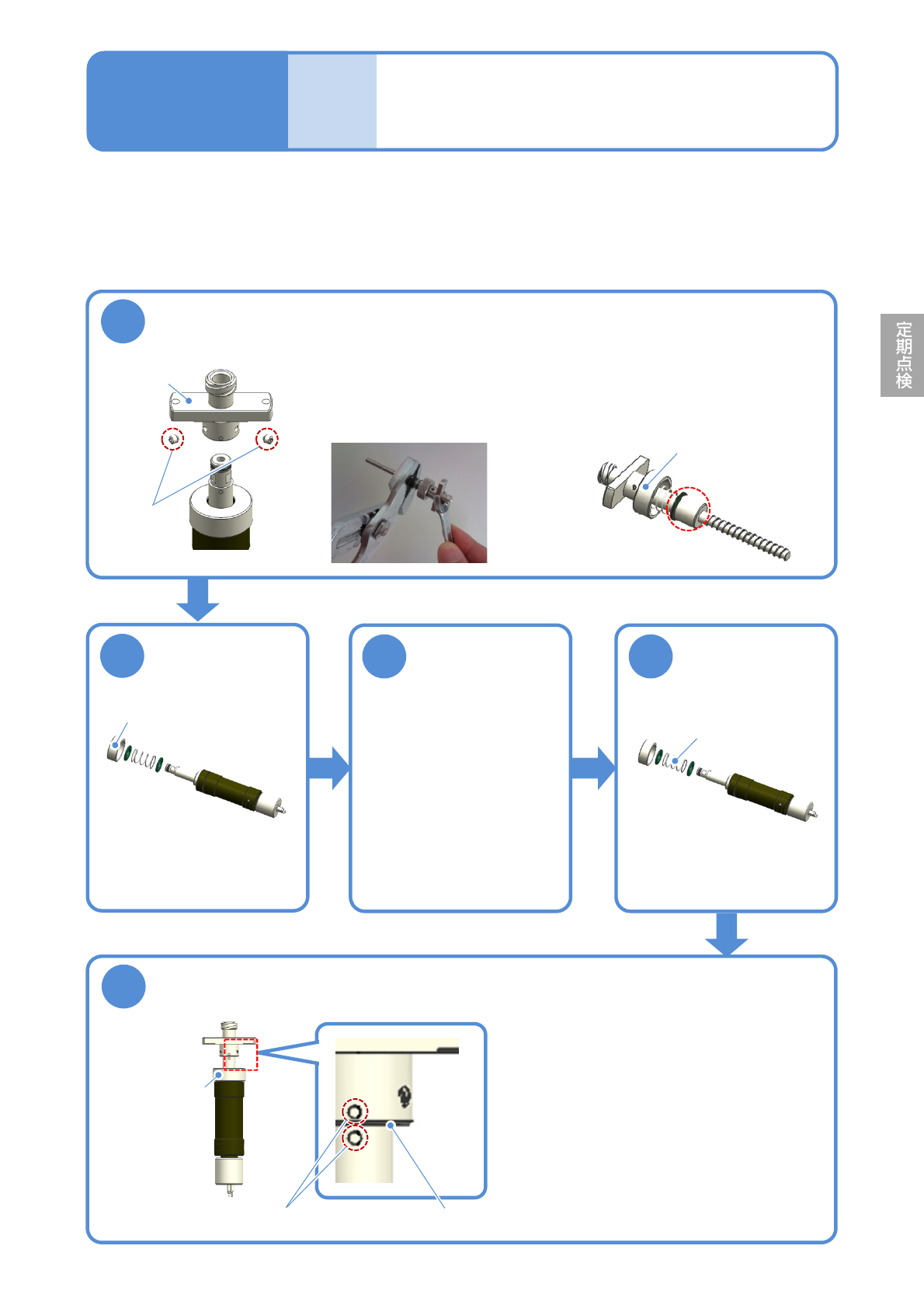 定期点検