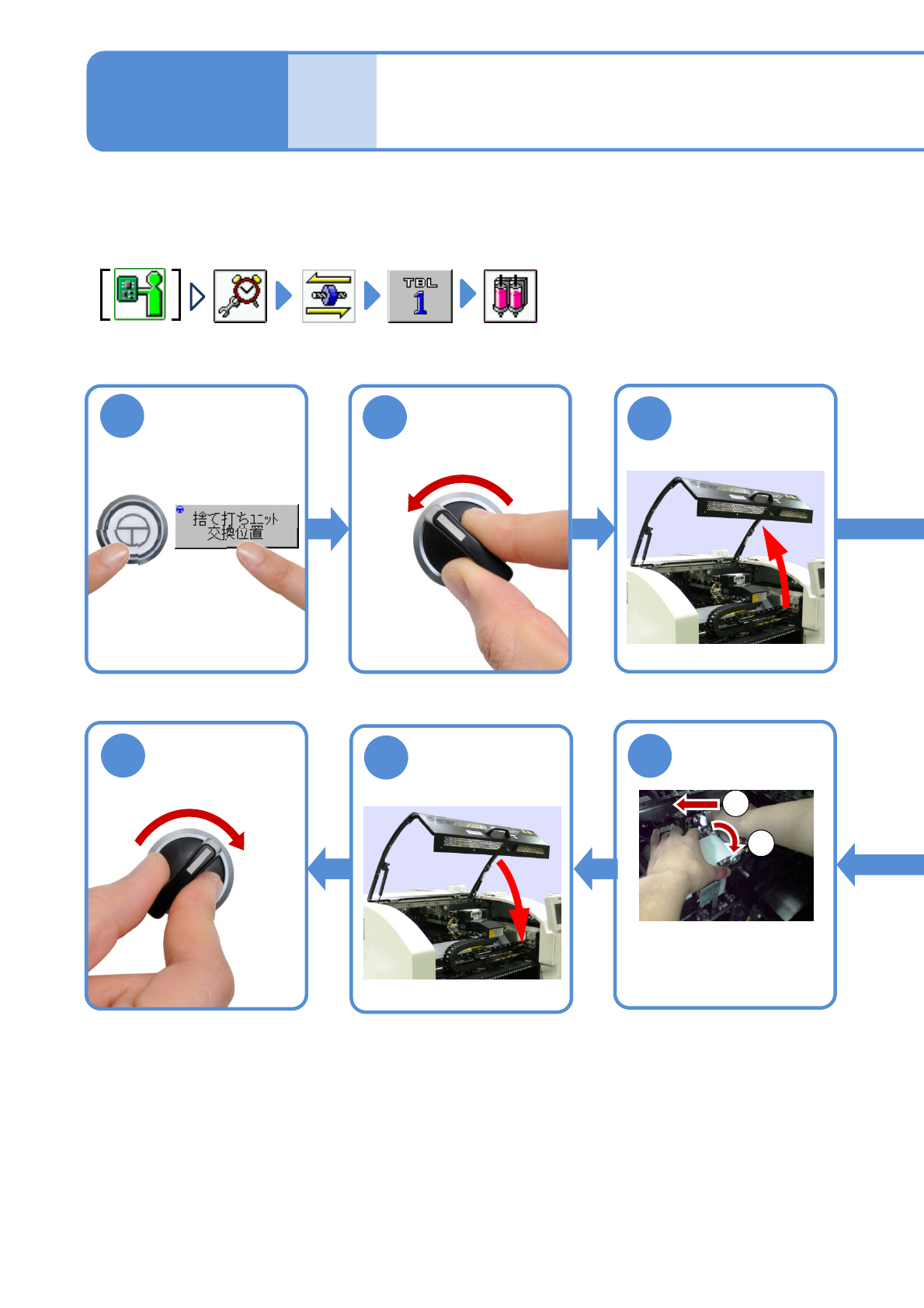 TBL
1

捨て打ちユニット
交換位置