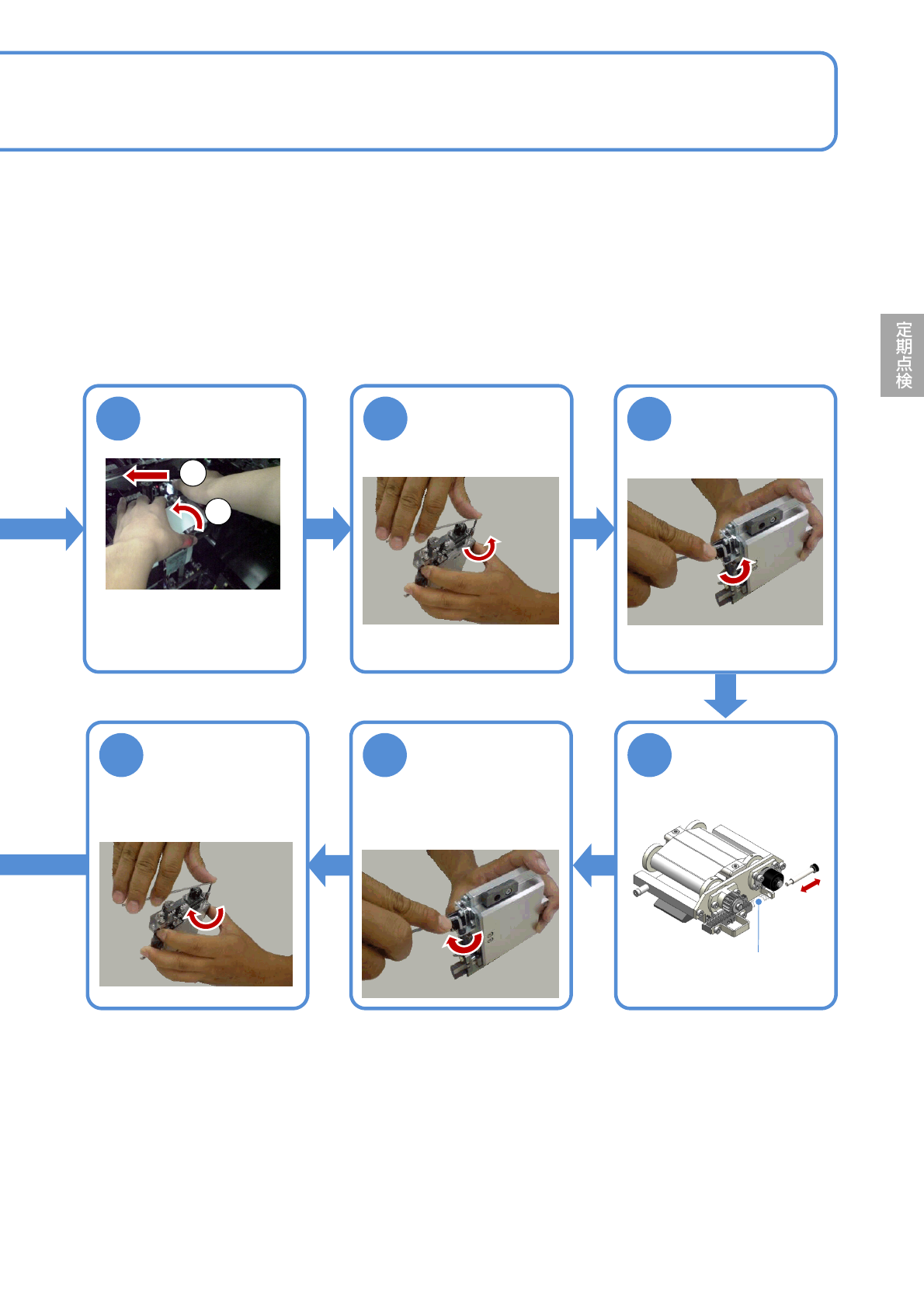 定期点検