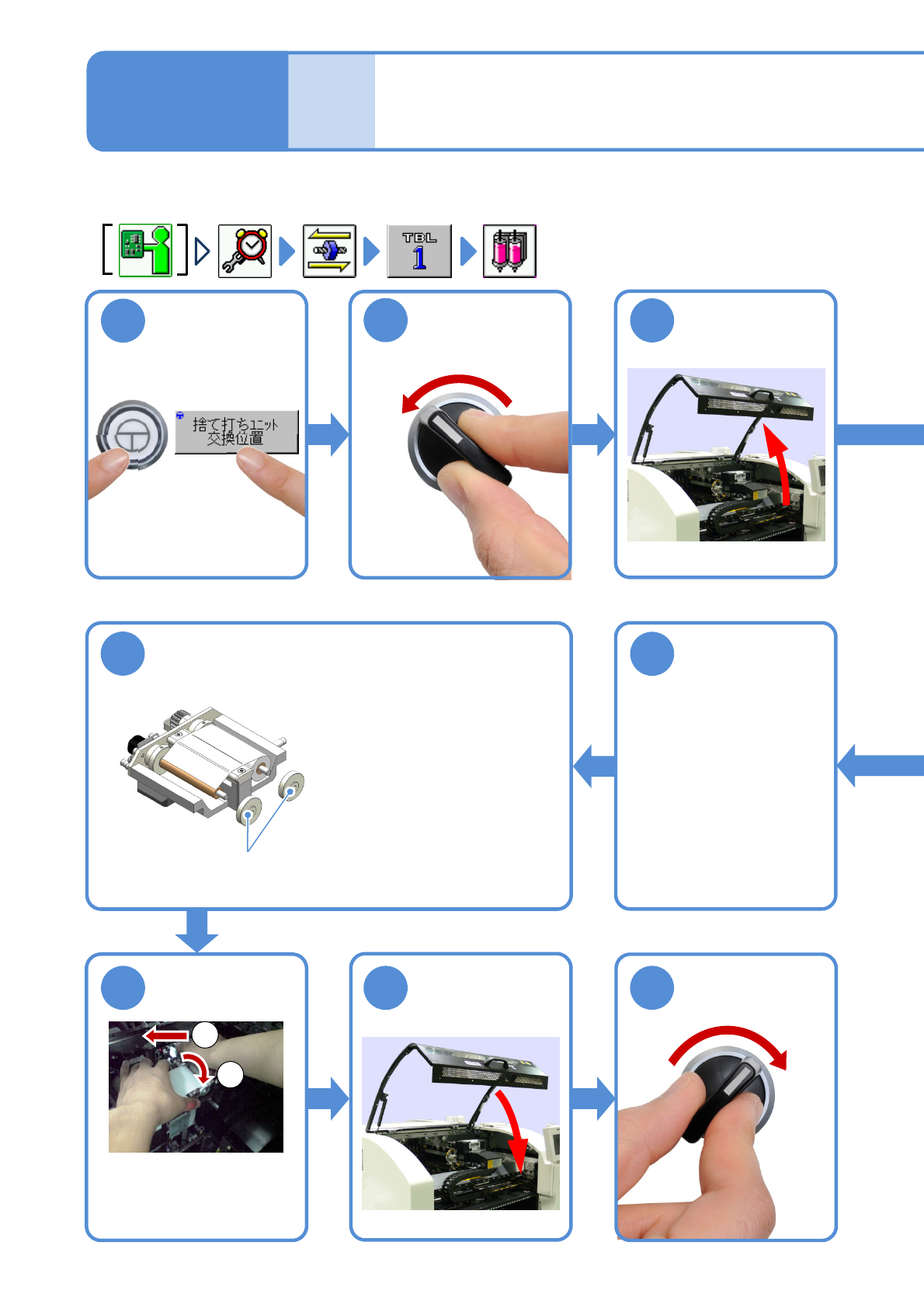 TBL 1

捨て打ちユニット 交換位置