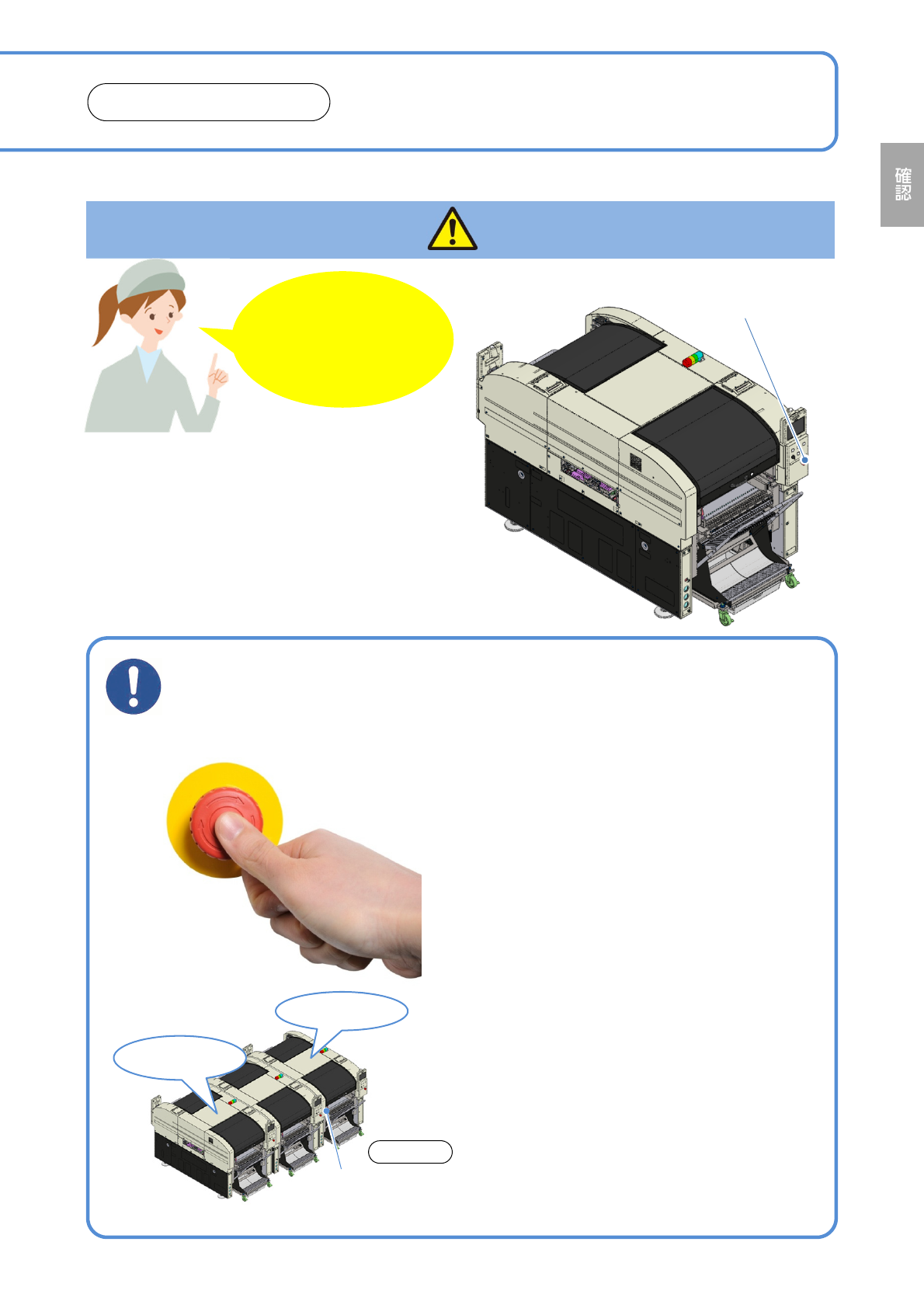 確認