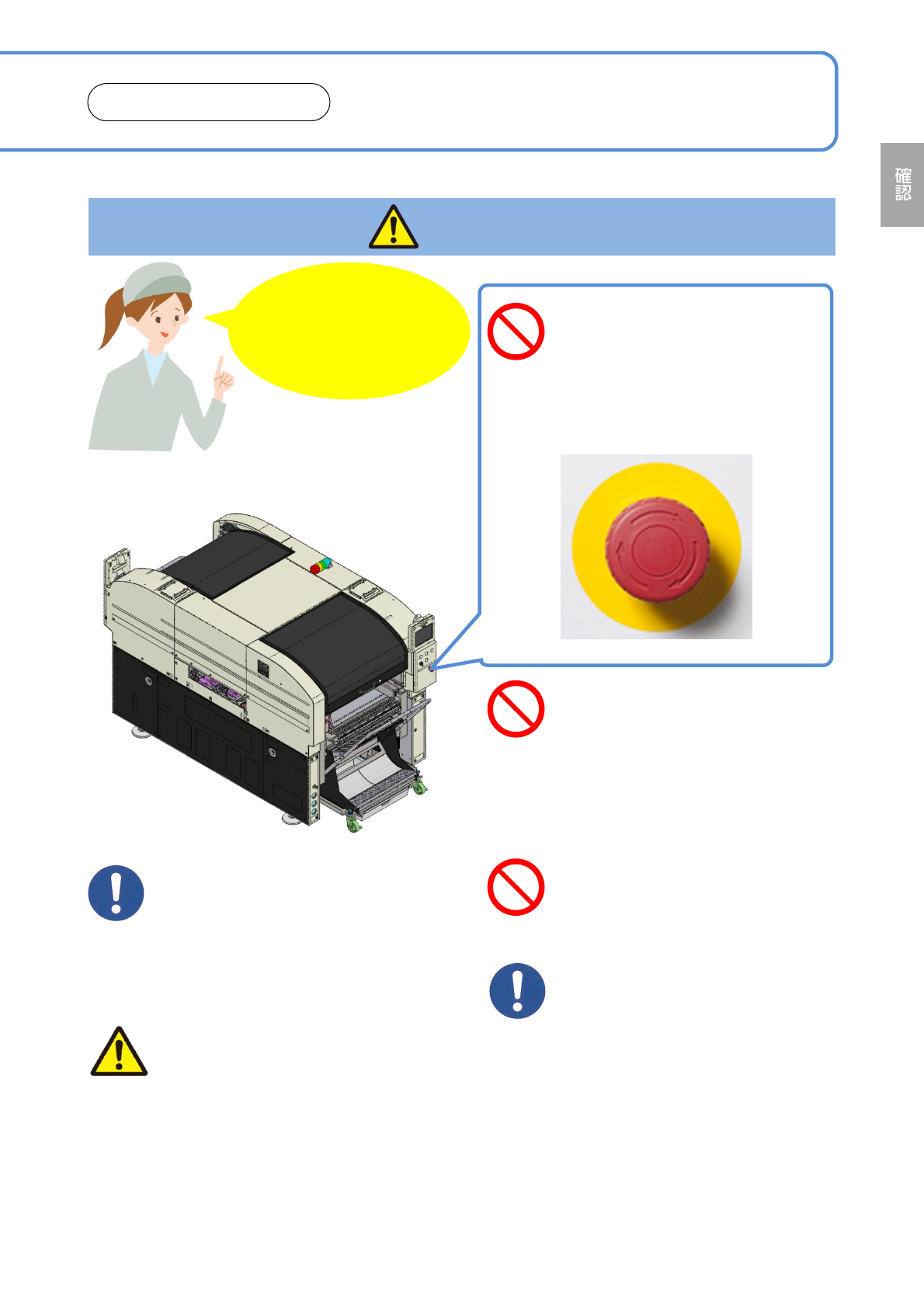 確認