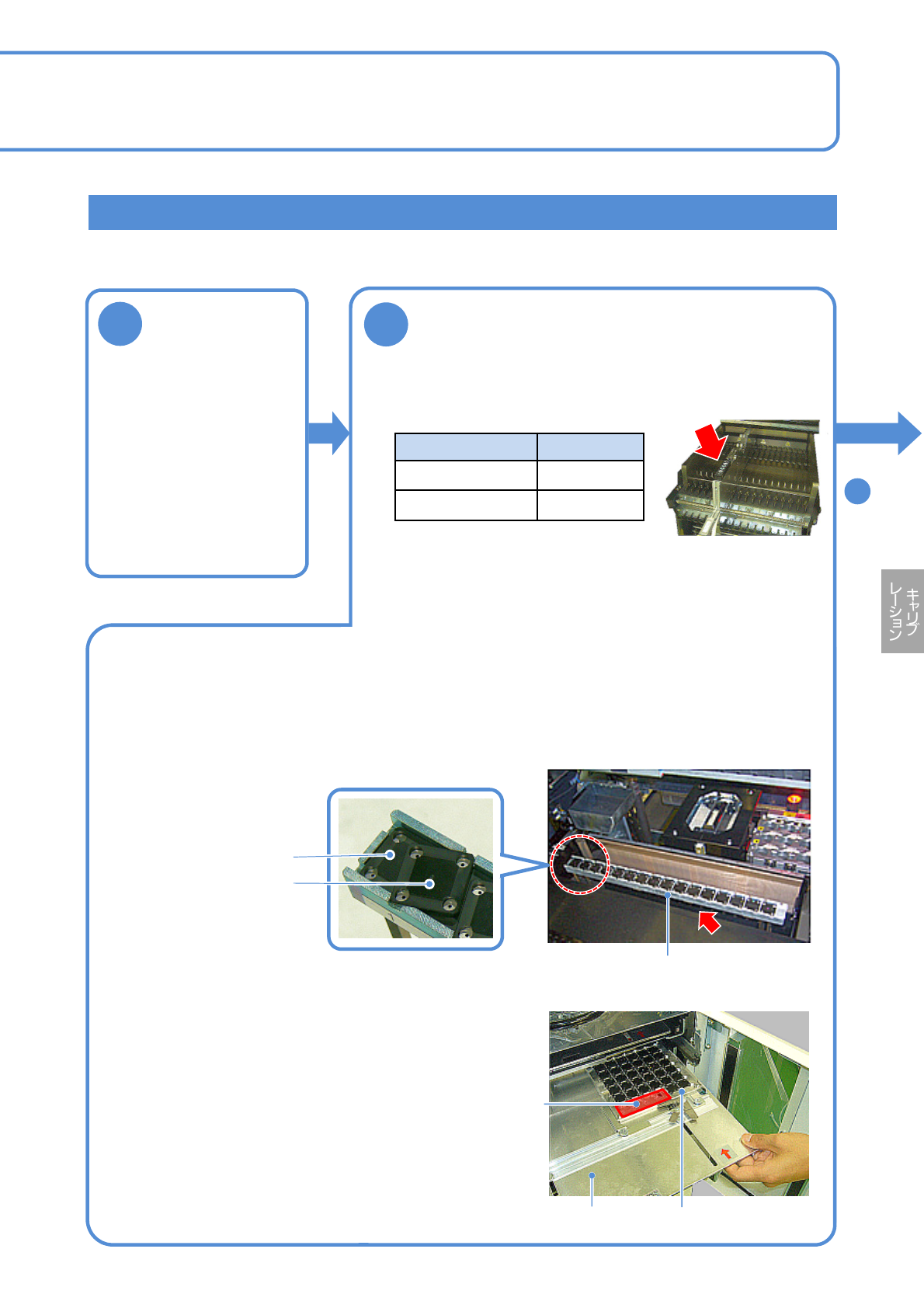 キャリブレーション