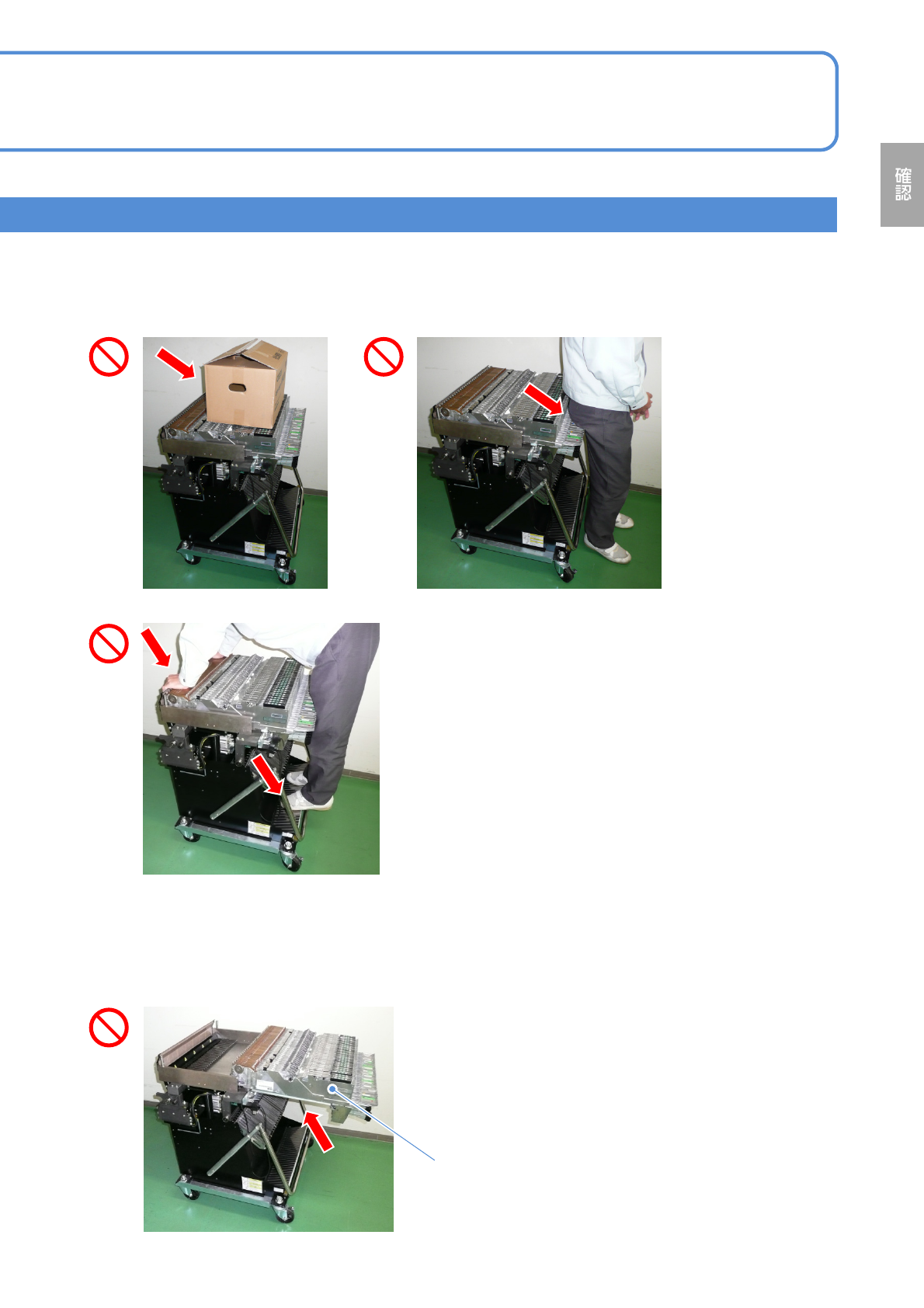 確認