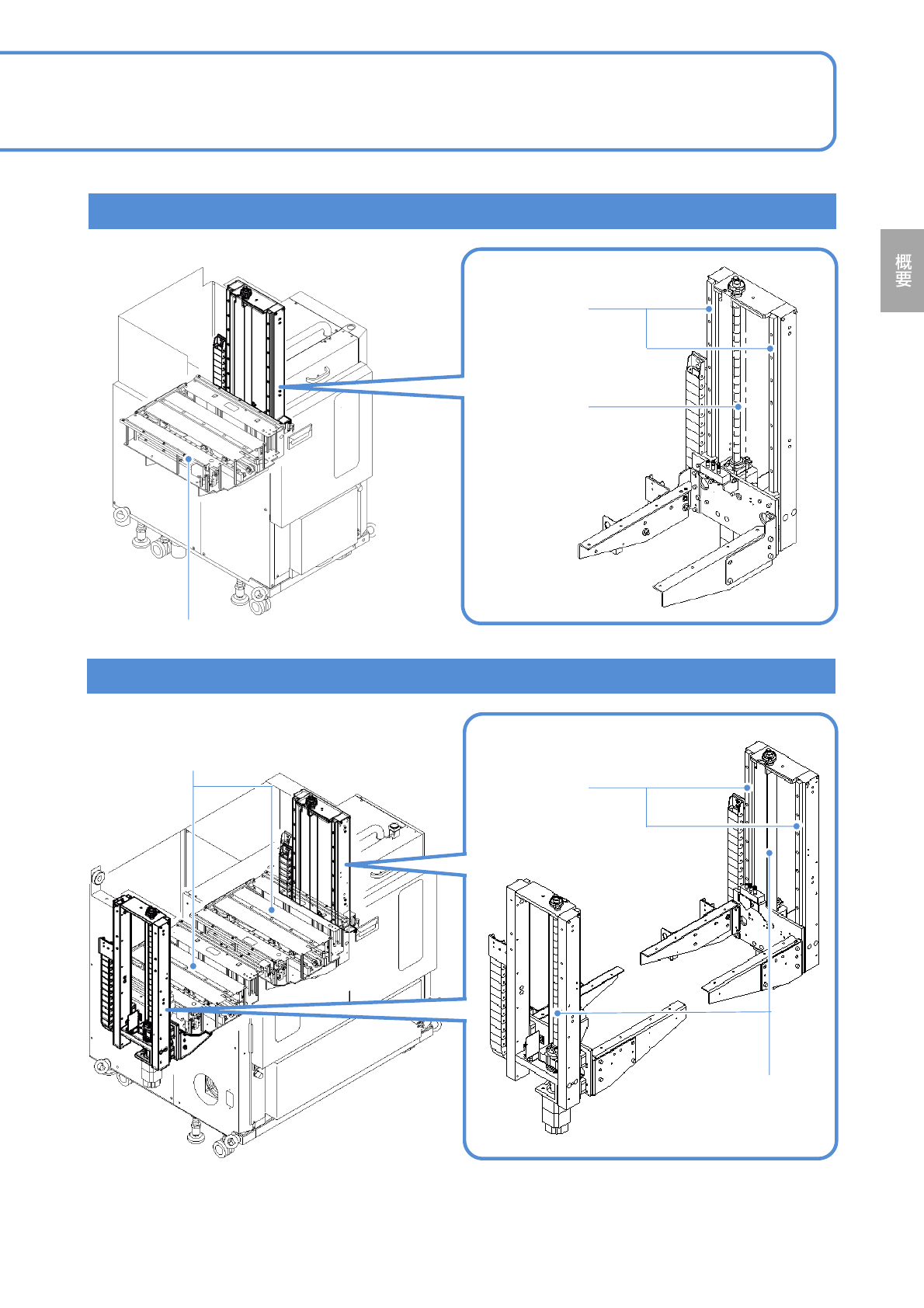 概要