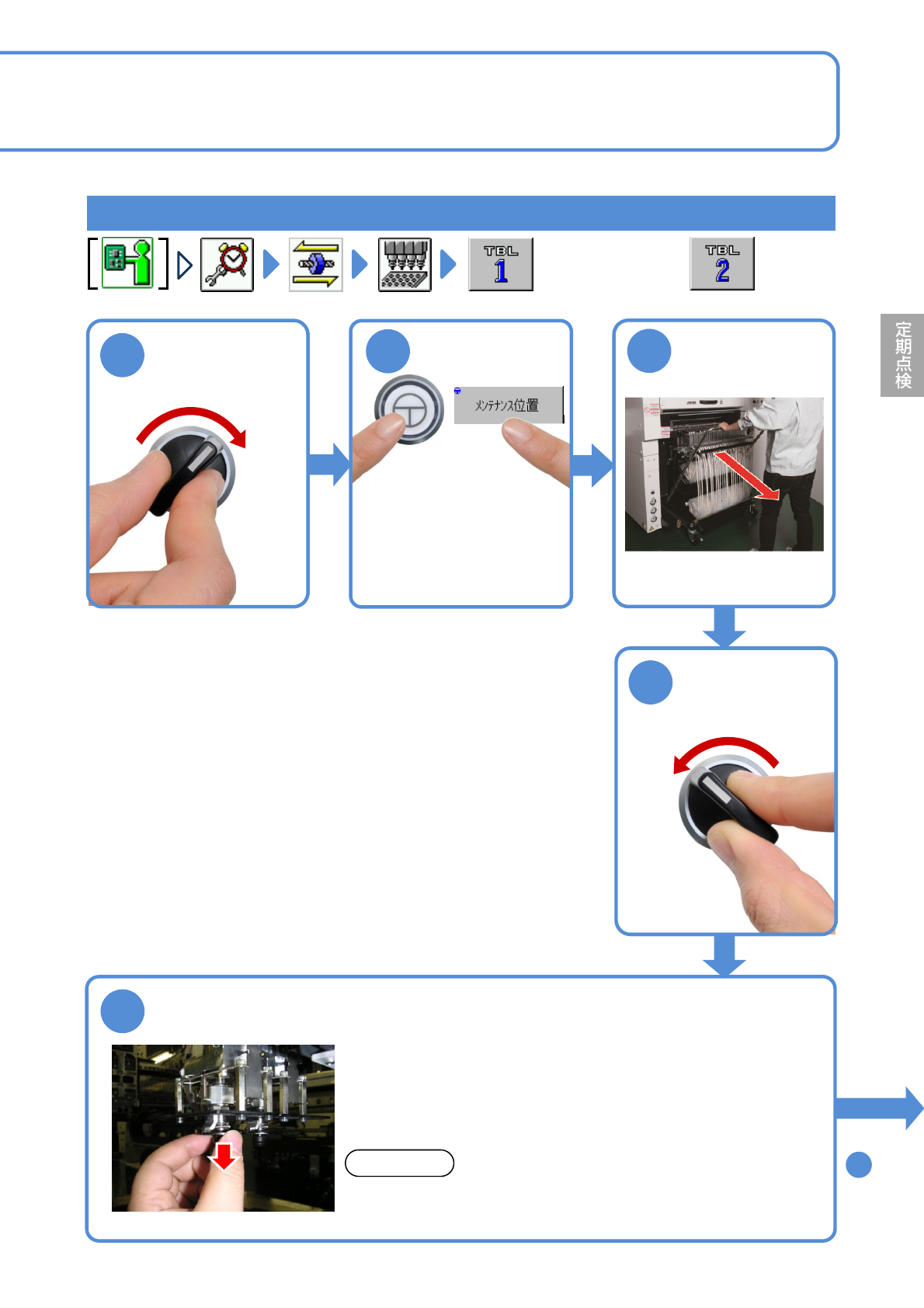 TBL 1

TBL 2

定期点検

メンテナンス位置